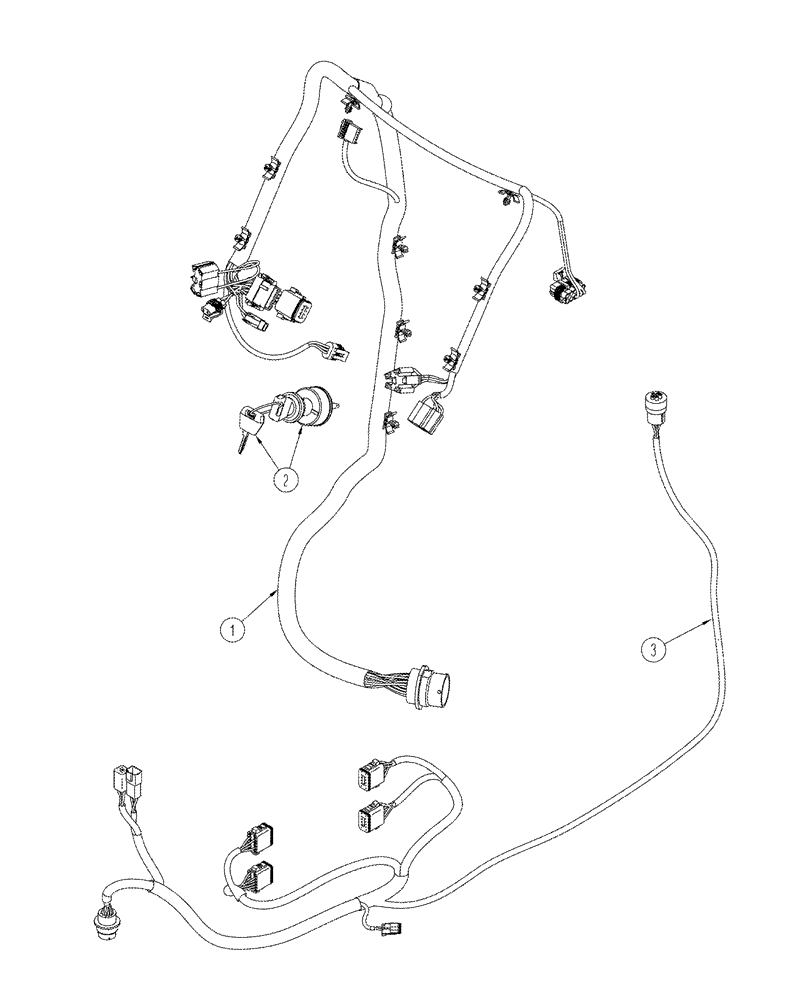 2
1
3