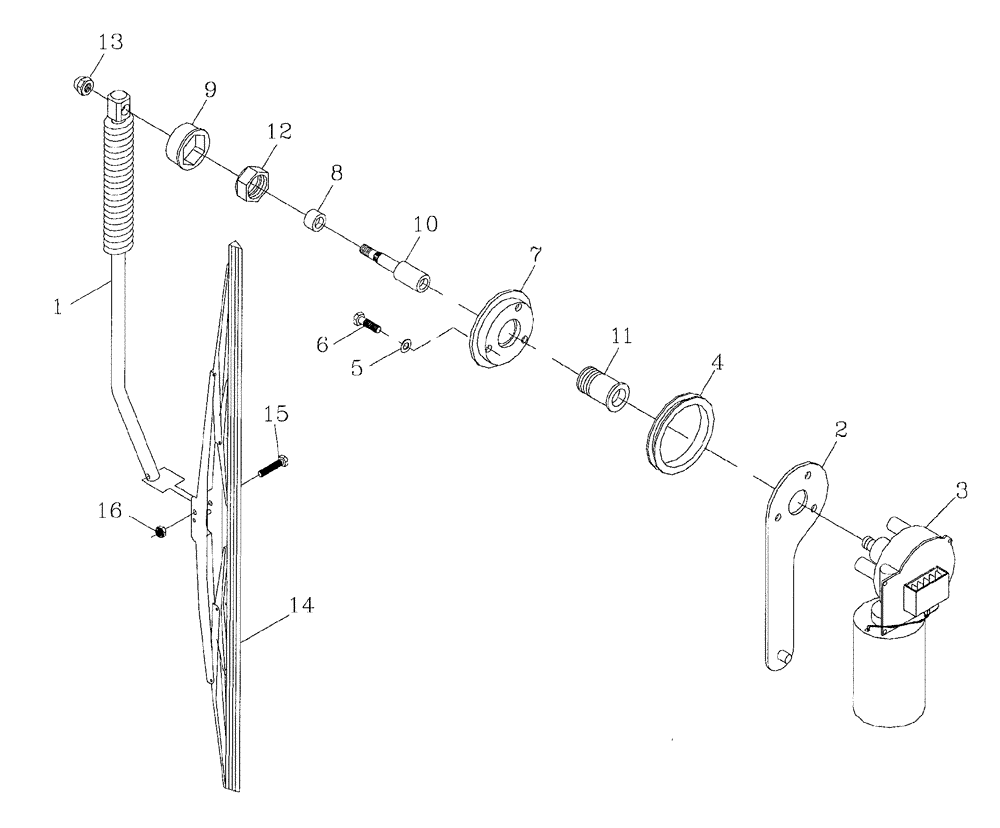 13
9
12
8
10
7
1
6
5
11
4
15
2
3
16
14