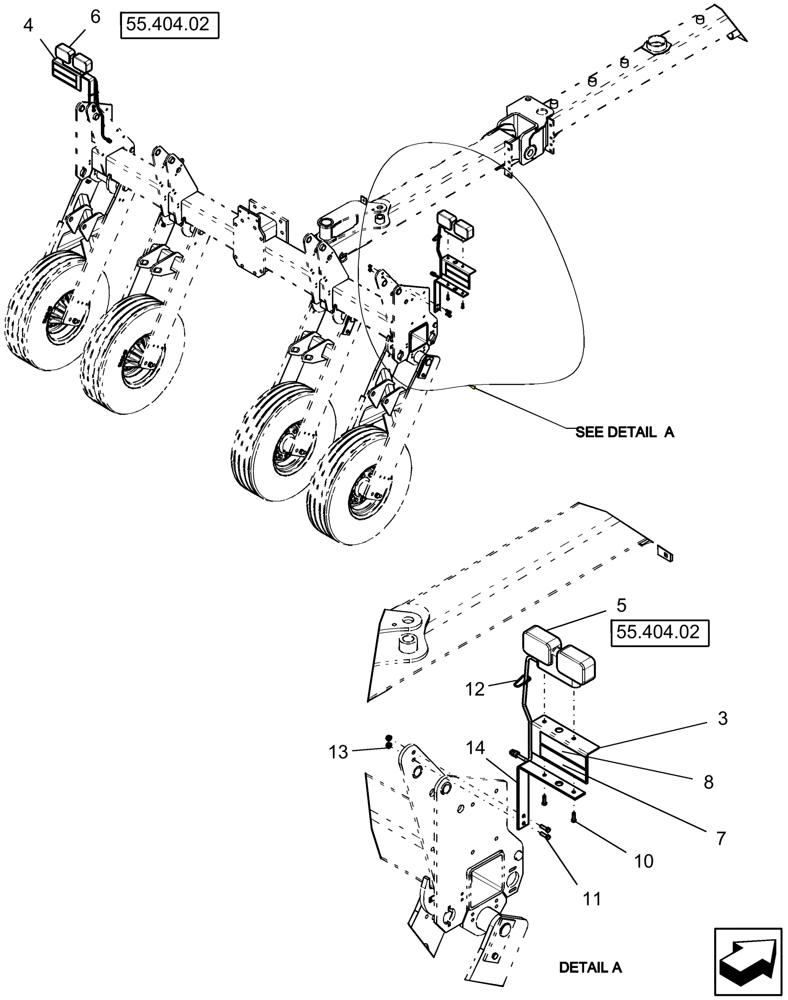 4
6
55.404.02
SEE DETAIL A
5
55.404.02
12
3
13
14
8
7
10
11
DETAIL A