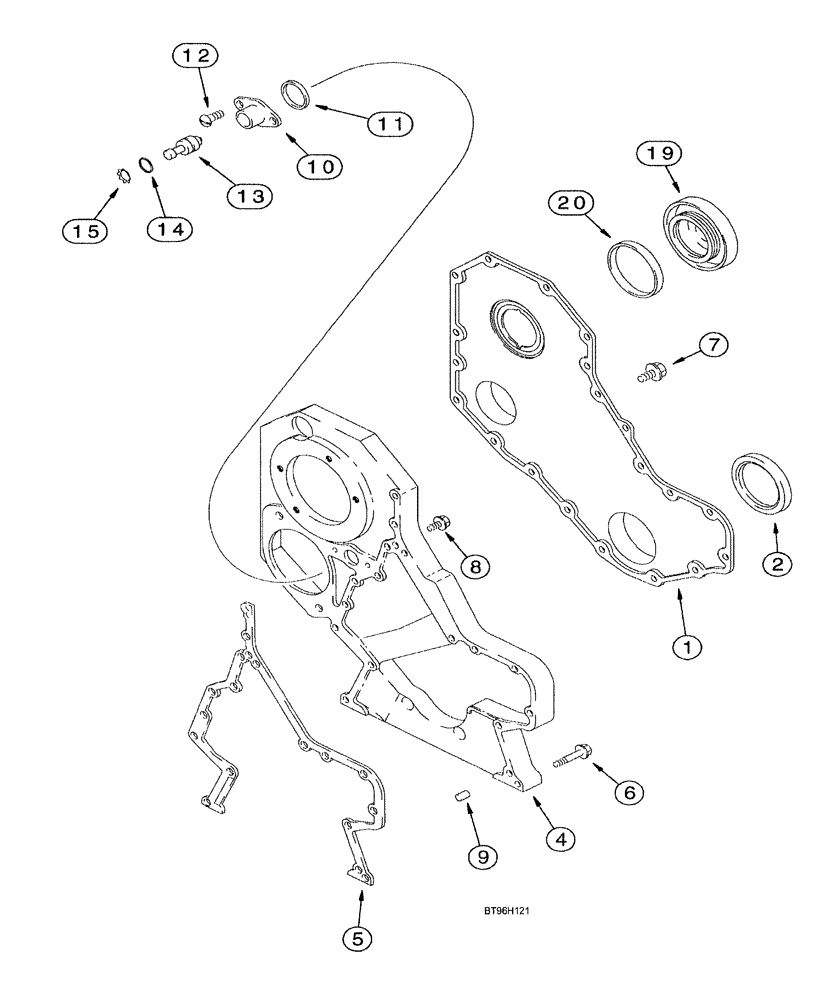 12
11
10
13
15
14
19
20
7
8
2
1
6
4
9
5
BT96H121