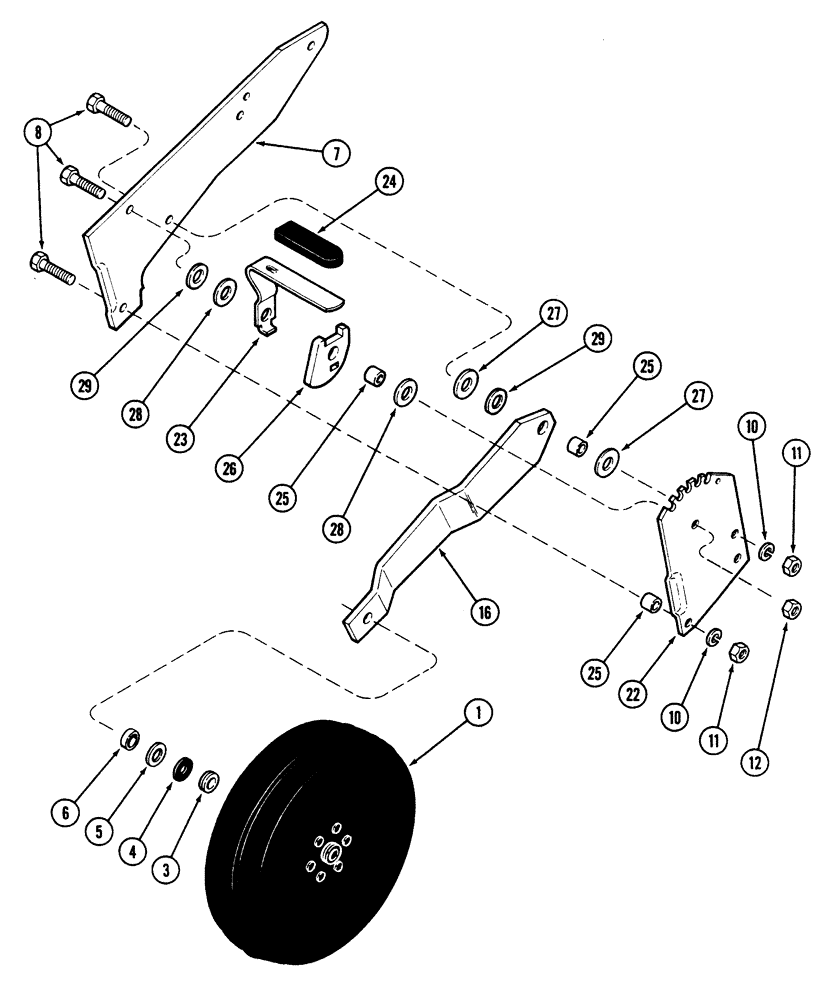 8
7
24
29
28
23
26
25
28
27
29
25
27
10
11
16
25
22
10
11
12
1
6
5
4
3