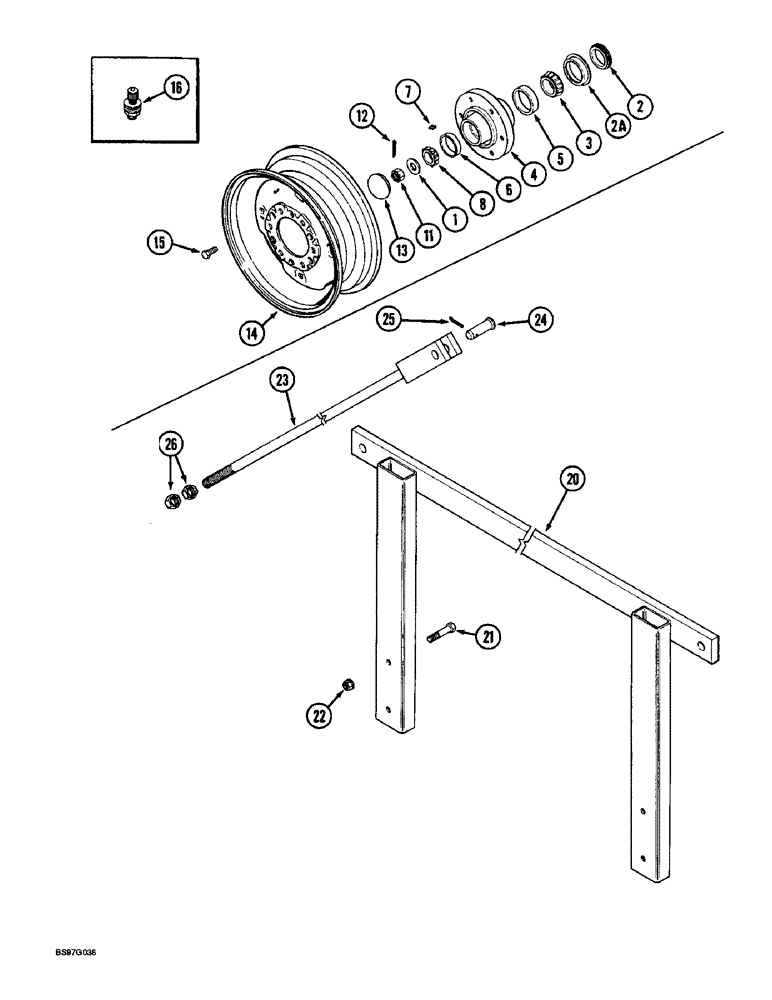 16
7
12
2
2A
3
5
4
6
8
1
11
13
15
14
25
24
23
26
20
21
22
BS97G036