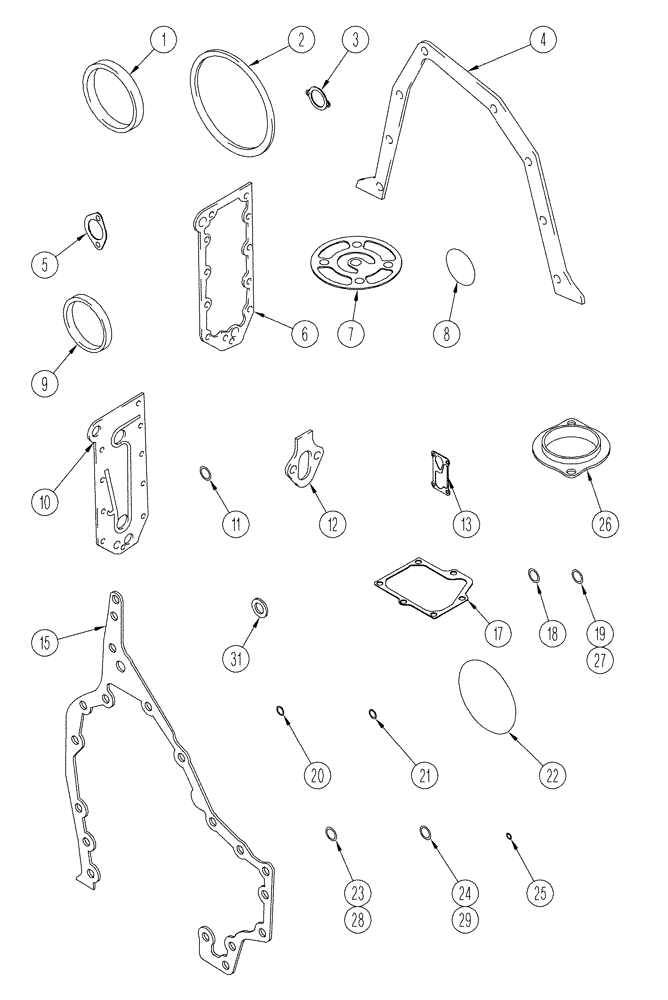 1
2
3
4
5
6
7
8
9
10
11
12
13
26
15
31
17
18
19
27
20
21
22
23
28
24
29
25