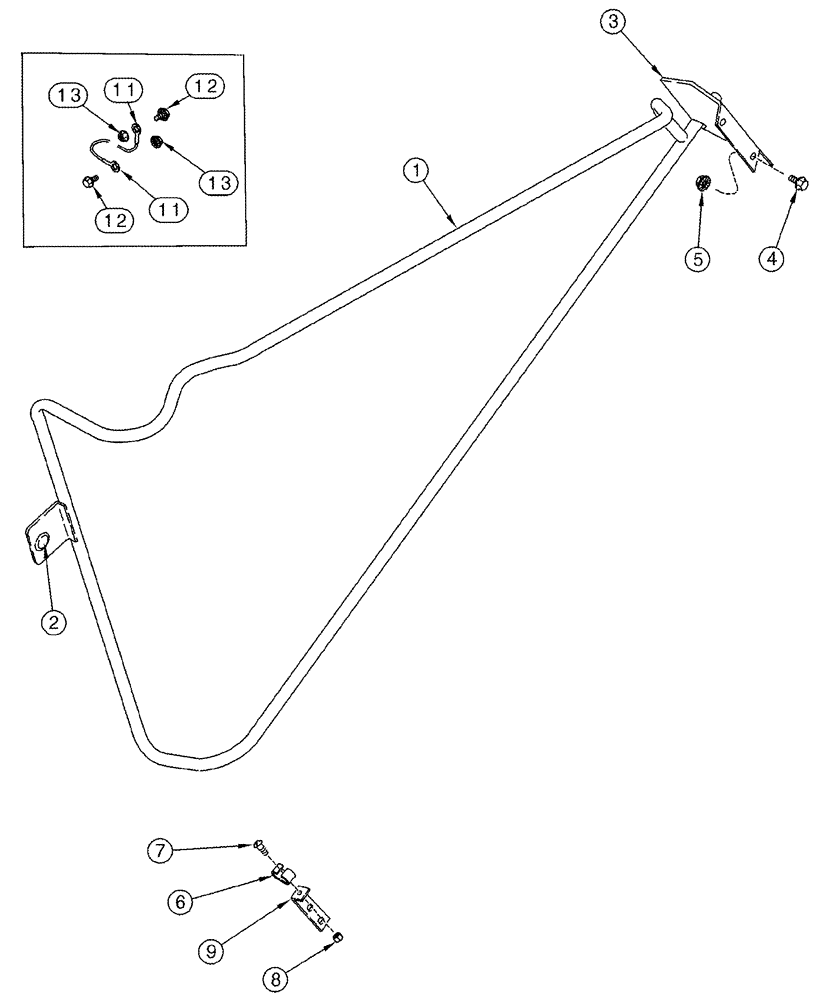 13
11
12
13
12
11
3
1
5
4
2
7
6
9
8