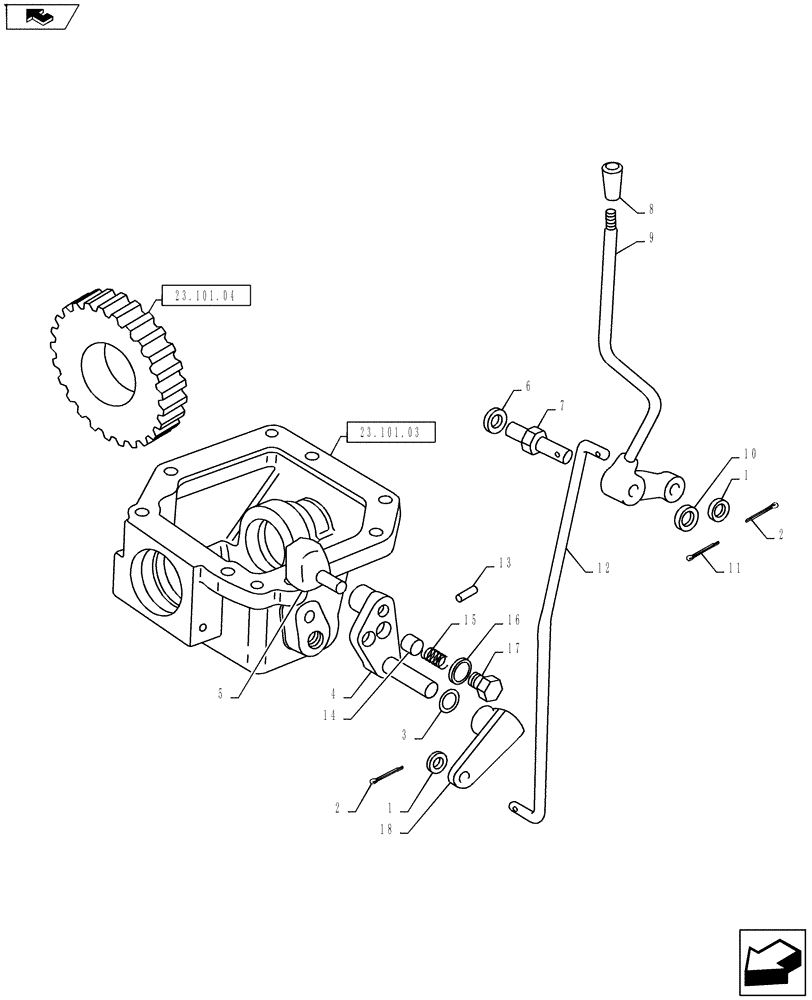 23.101.04

23.101.03

8
9
6
7
10
1
2
11
12
13
15
16
17
5
4
14
3
2
1
18