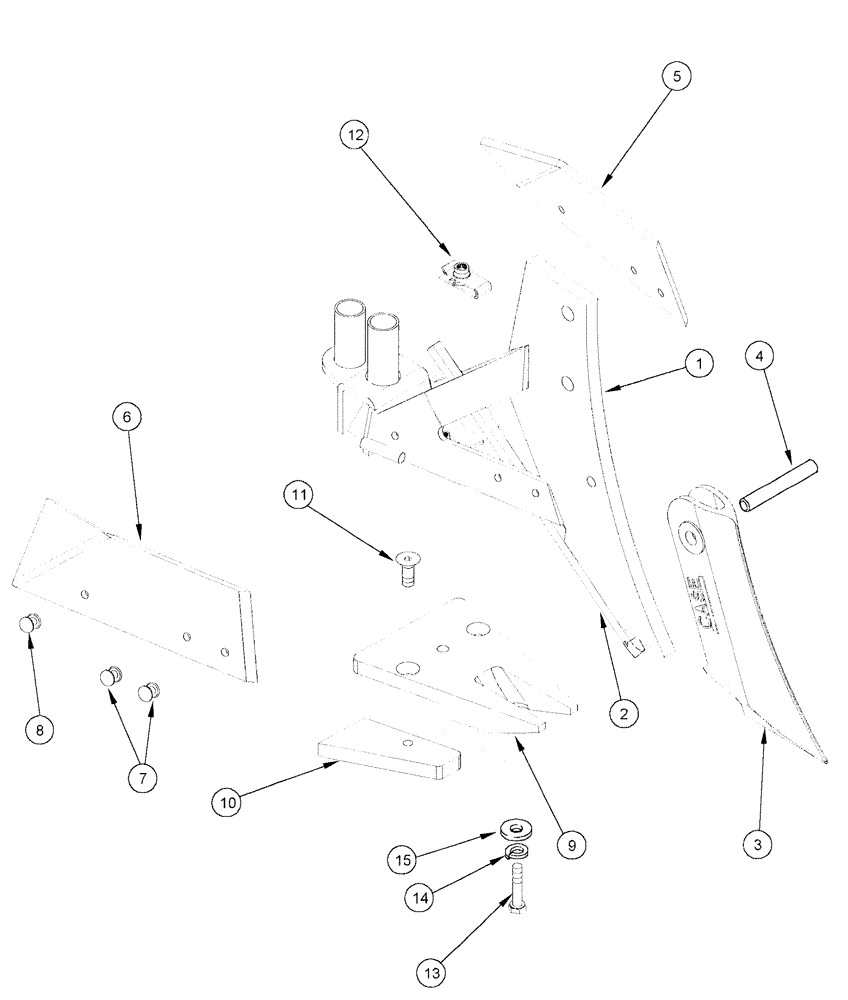 5
12
1
4
6
11
CASE
2
8
7
10
9
3
15
14
13