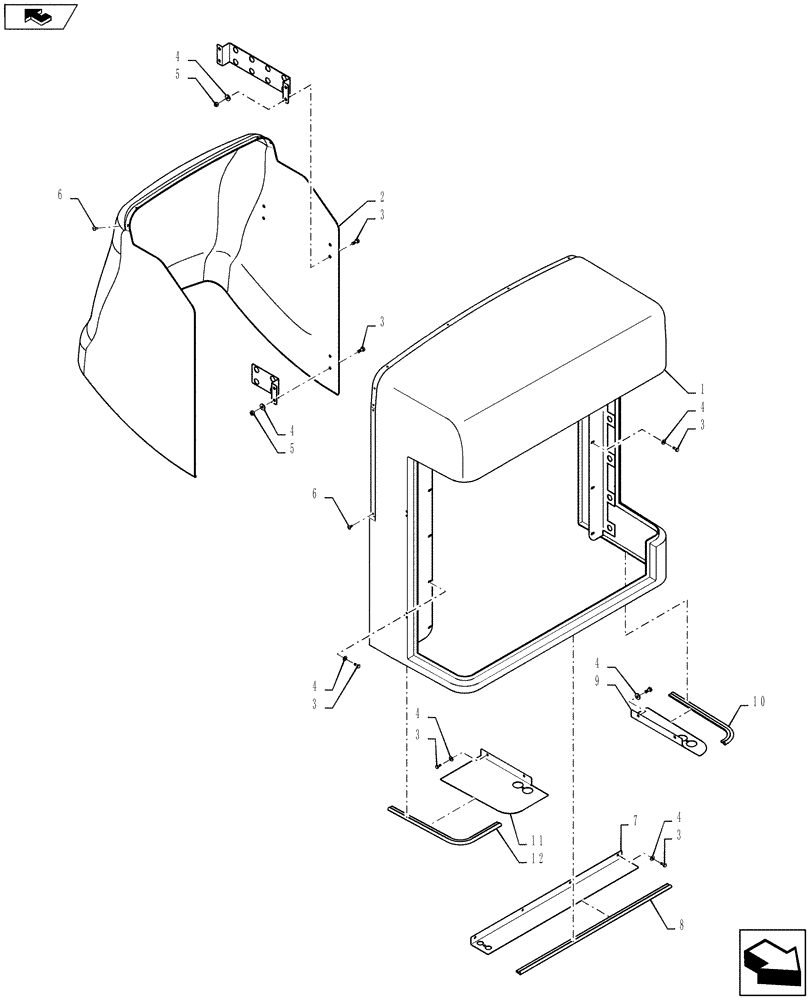 4
5
6
2
3
3
4
5
1
4
3
6
4
3
4
9
10
4
3
11
12
7
4
3
8