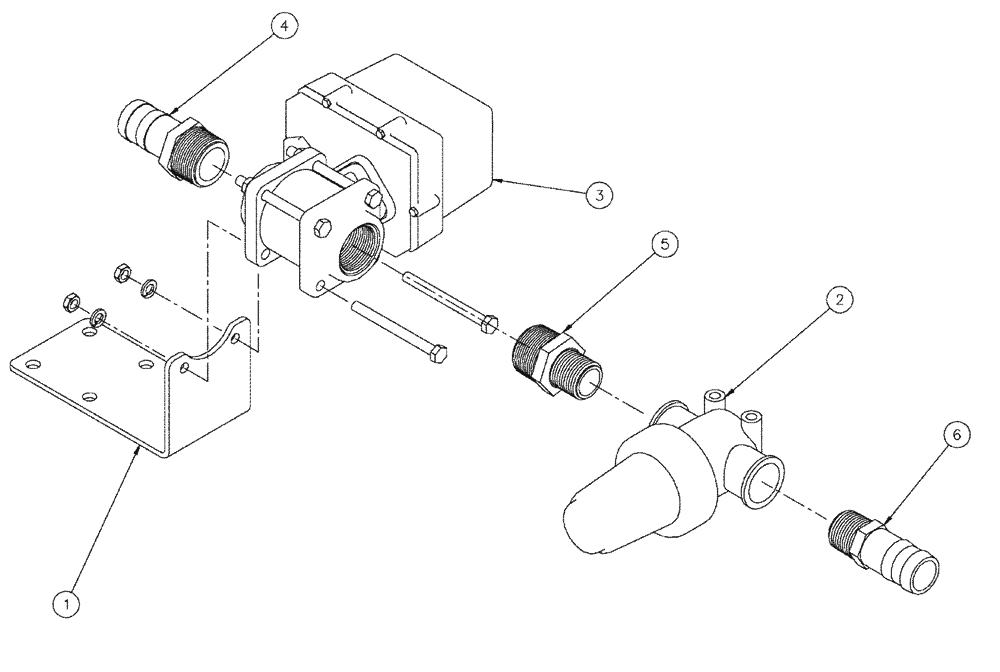 4
3
5
2
6
1