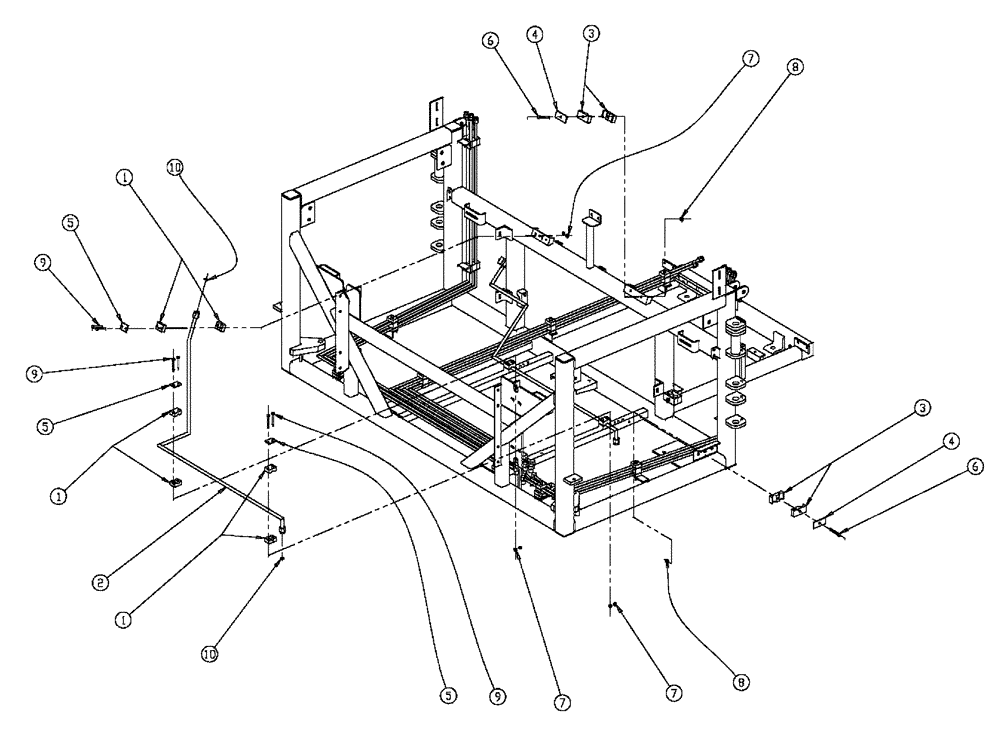 6
4
3
7
8
1
10
5
9
9
5
1
3
4
6
2
1
10
5
9
7
7
8