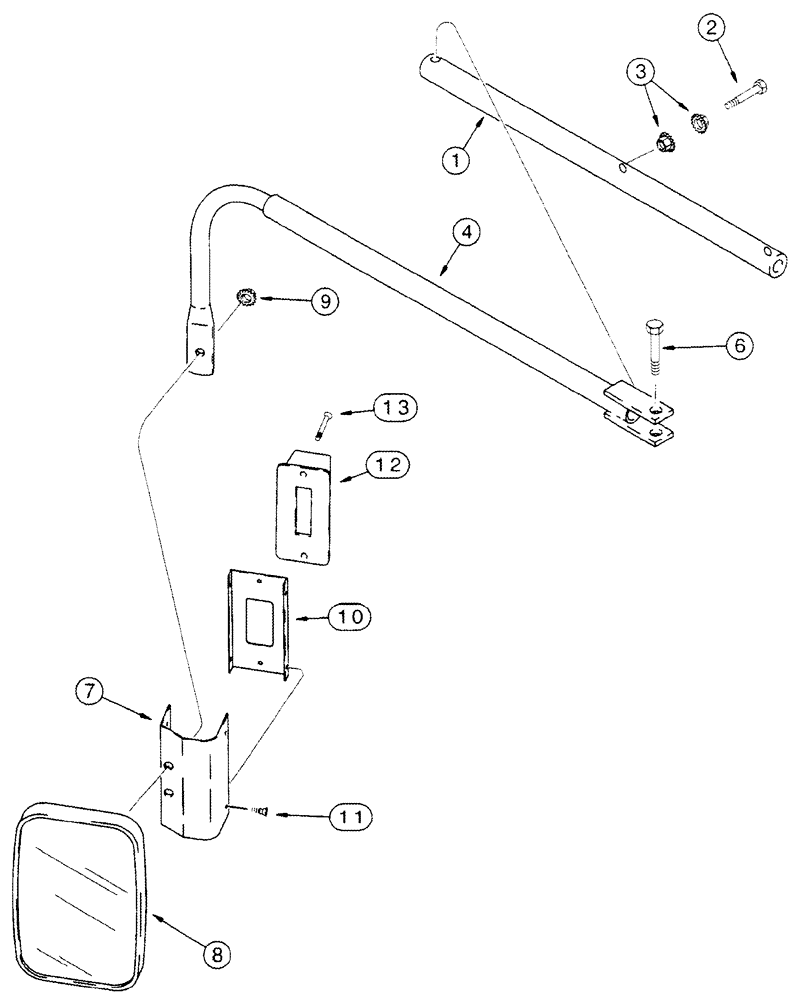 2
3
1
4
9
6
13
12
10
7
11
8