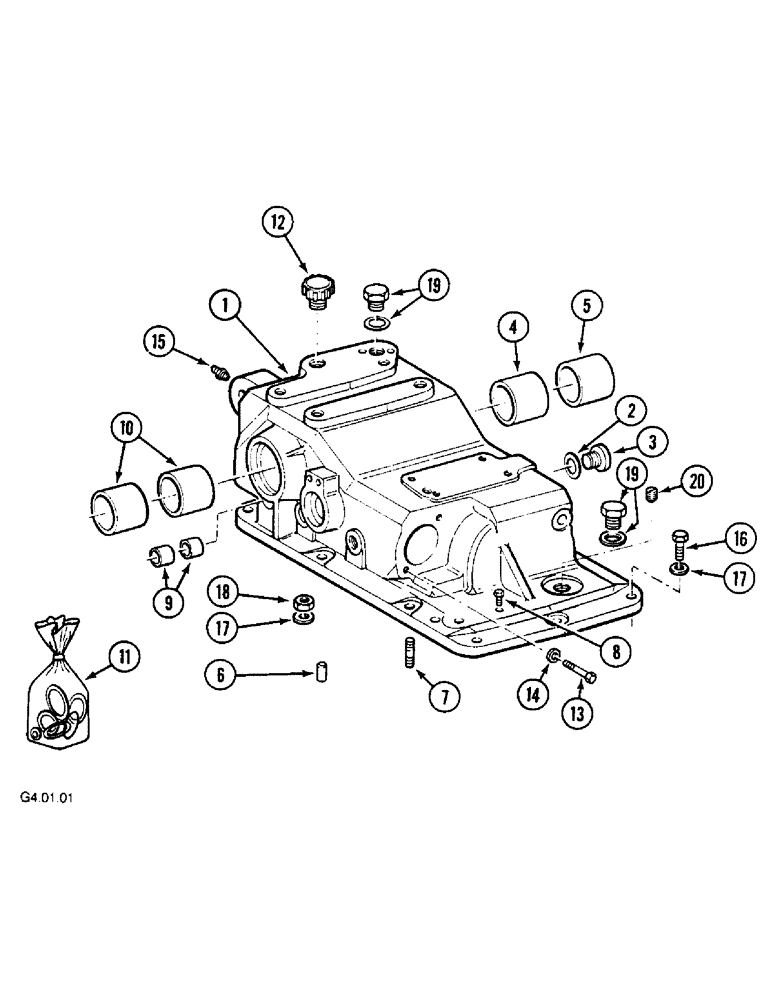 12
19
1
15
4
5
2
3
10
19
20
16
17
9
18
17
8
11
6
7
14
13
G4.01.01