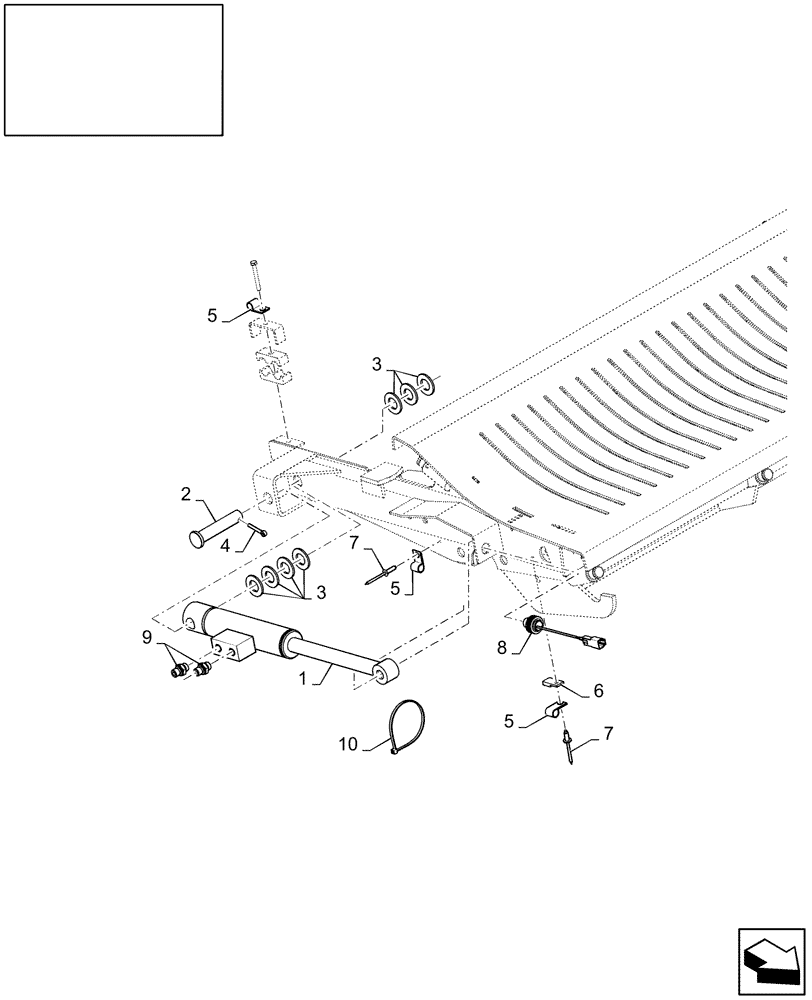 5
3
2
4
7
5
3
9
1
8
6
5
7
10