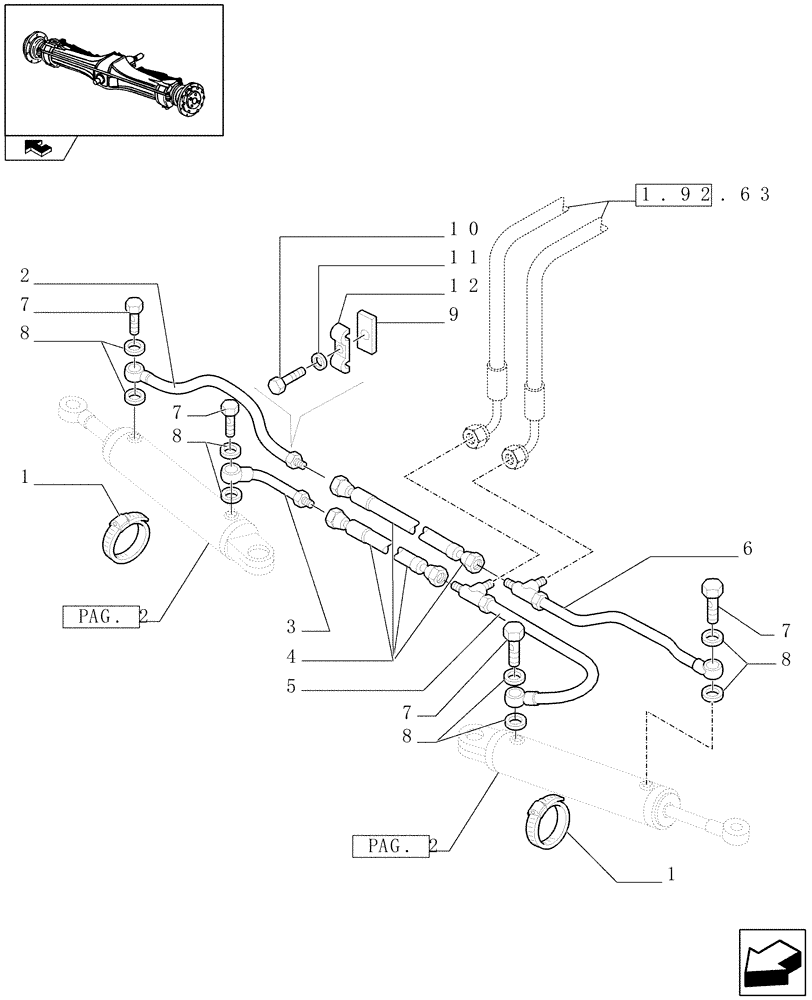 1.92.63
10
11
12
9
2
7
8
7
8
1
PAG. 2
3
4
5
6
7
8
7
8
PAG. 2
1