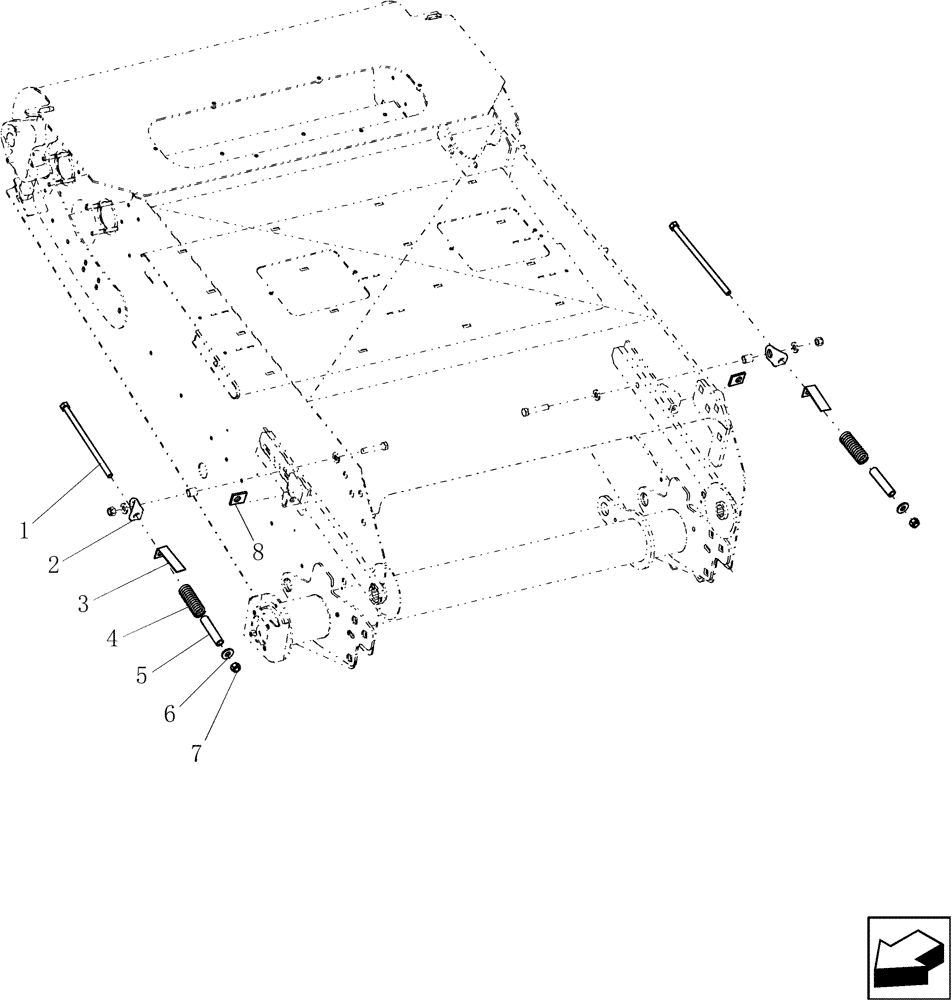 1
2
3
4
5
6
7
8