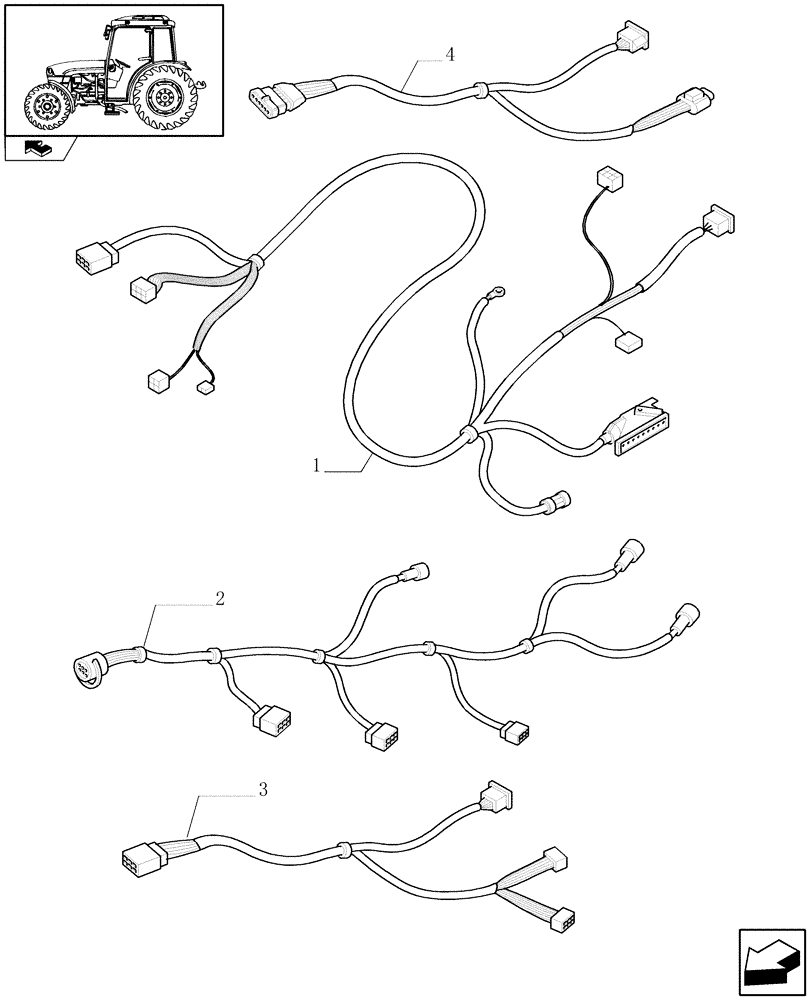 4

1

2

3