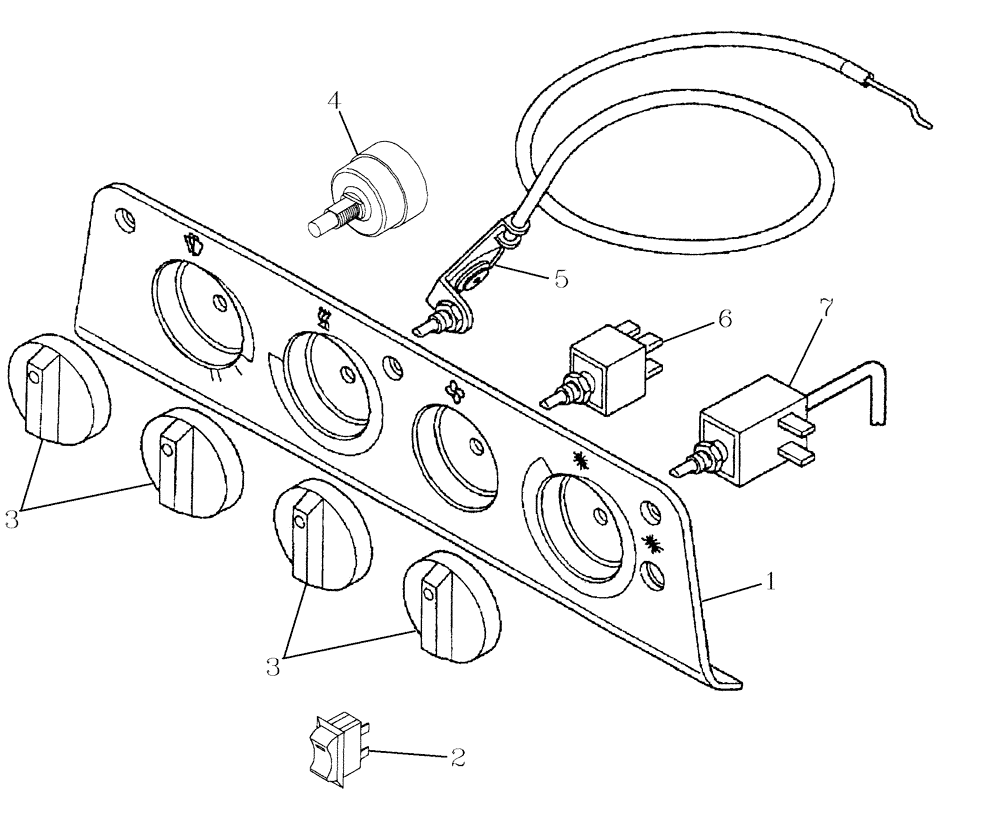 4
5
6
7
3
1
3
2