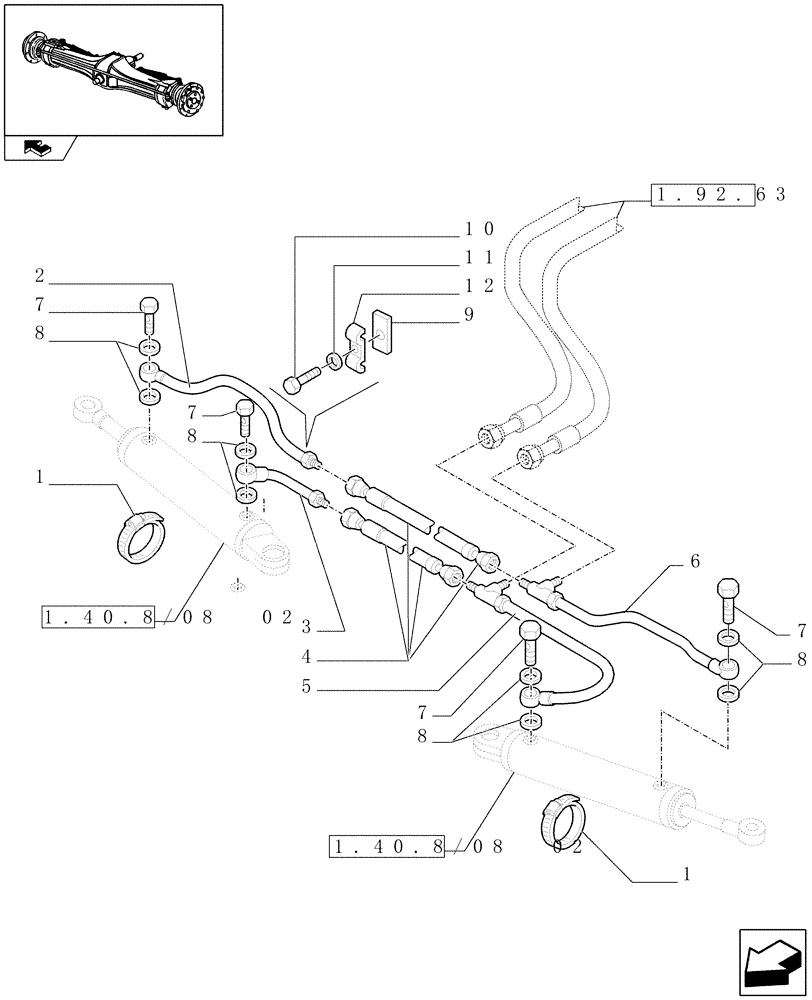 1.92.63
10
11
12
9
2
7
8
7
8
1
1.40.8/08
02
3
4
5
6
7
8
7
8
1.40.8/08
02
1