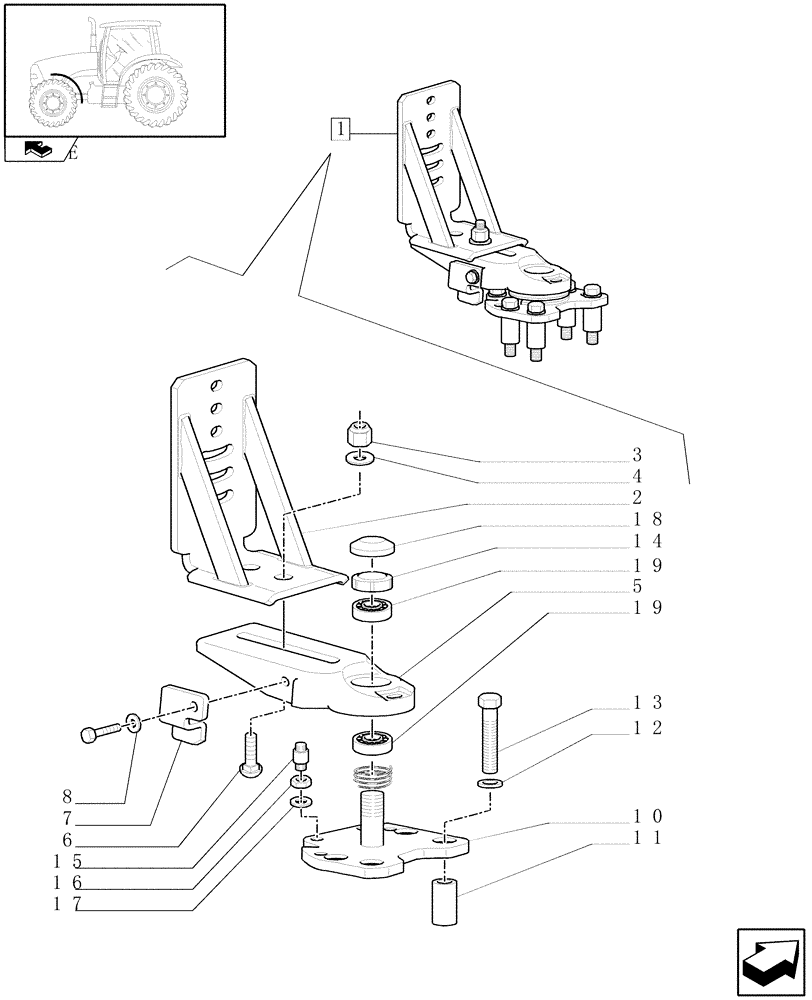 E

1

3
4
2
18
14
19
5
19

13
12

10
11

8
7
6
15
16
17