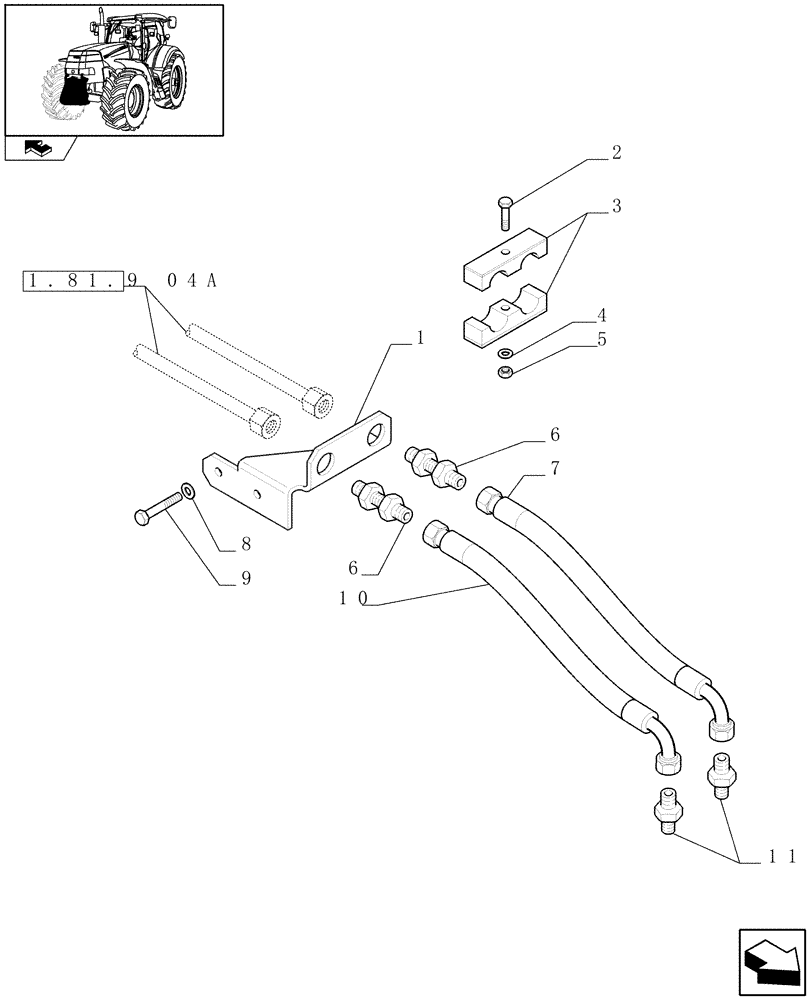 2
3
1.81.9 04A
4
5
1
6
7
8
9
6
10
11