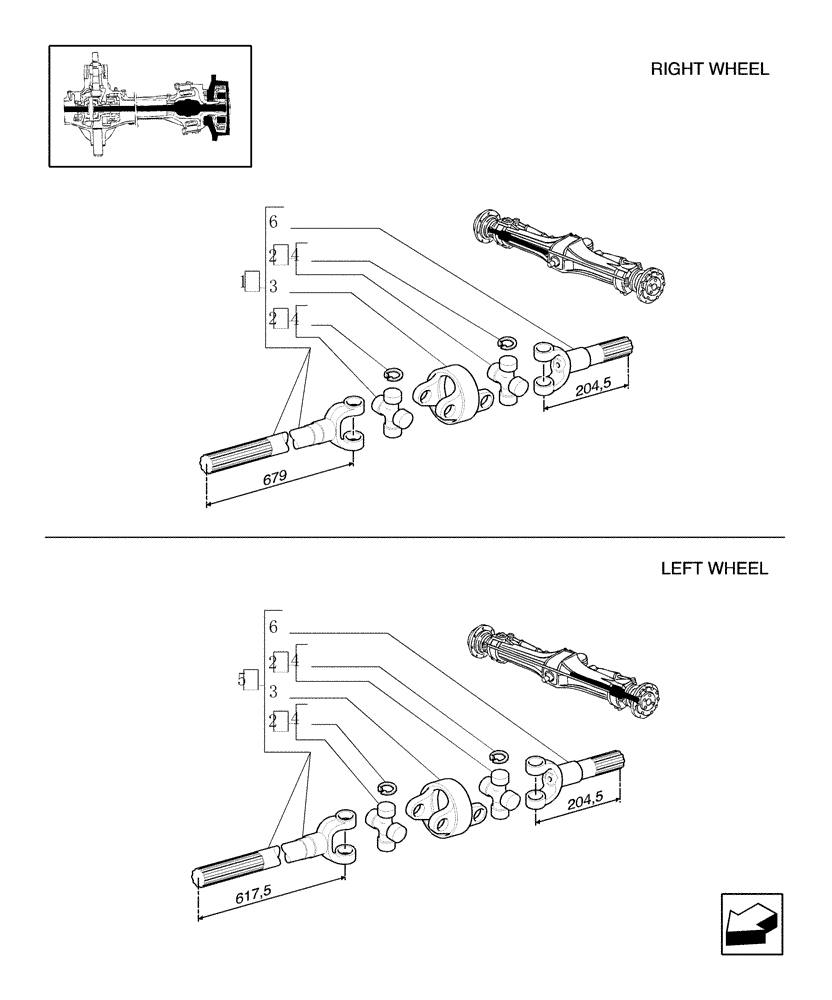 RIGHT WHEEL

6
2 4
1
3
2 4

204,5

679

LEFT WHEEL

6
2 4
5
3
2 4

204,5

617,5