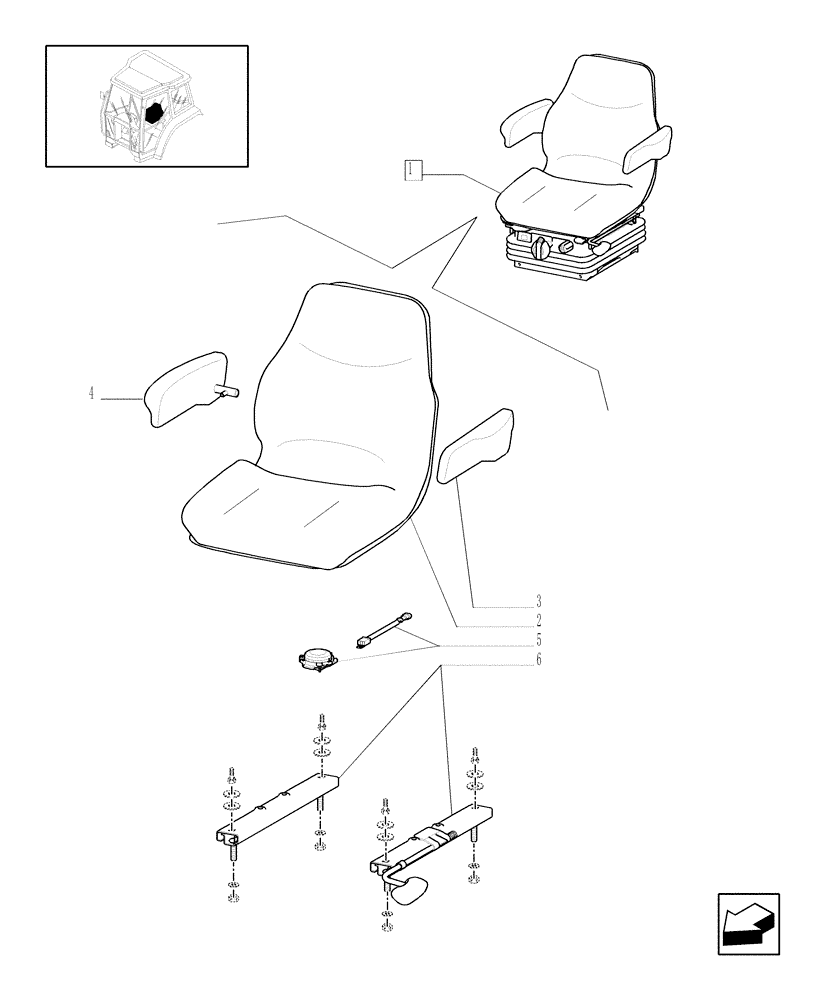 1
4
3
2
5
6