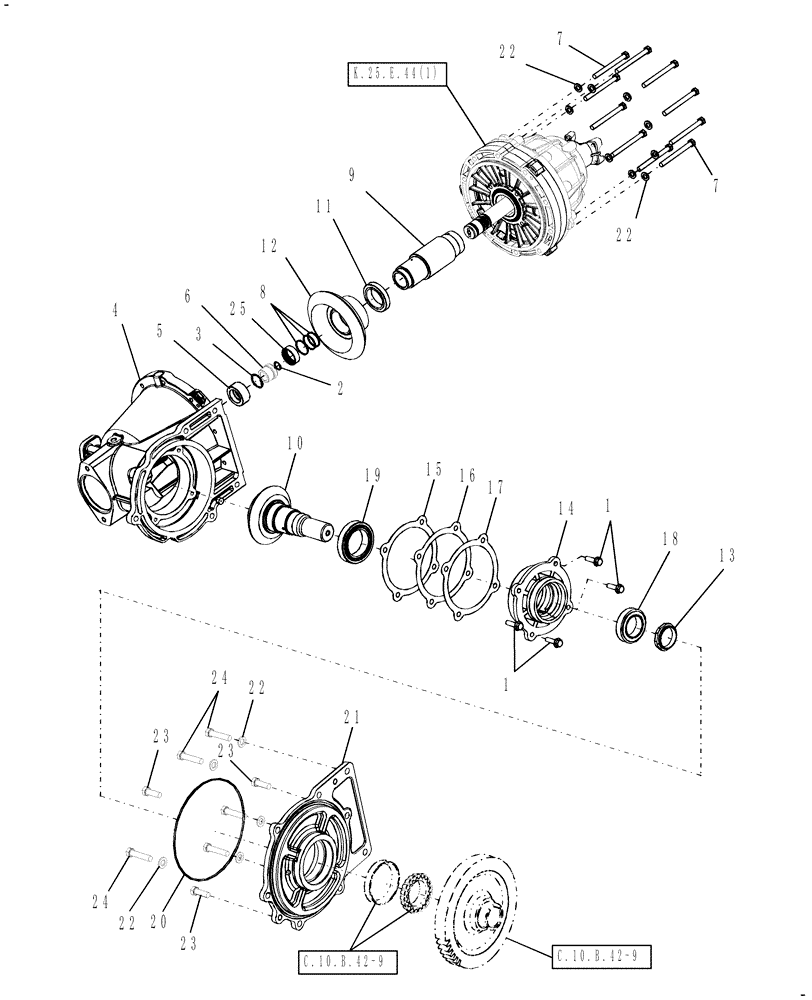 K.25.E.44(1)
22
7
7
22
9
11
12
8
25
6
3
5
4
2
10
19
15
16
17
14
1
18
13
1
24
22
23
23
21
24
22
20
23
C.10.B.42-9
C.10.B.42-9