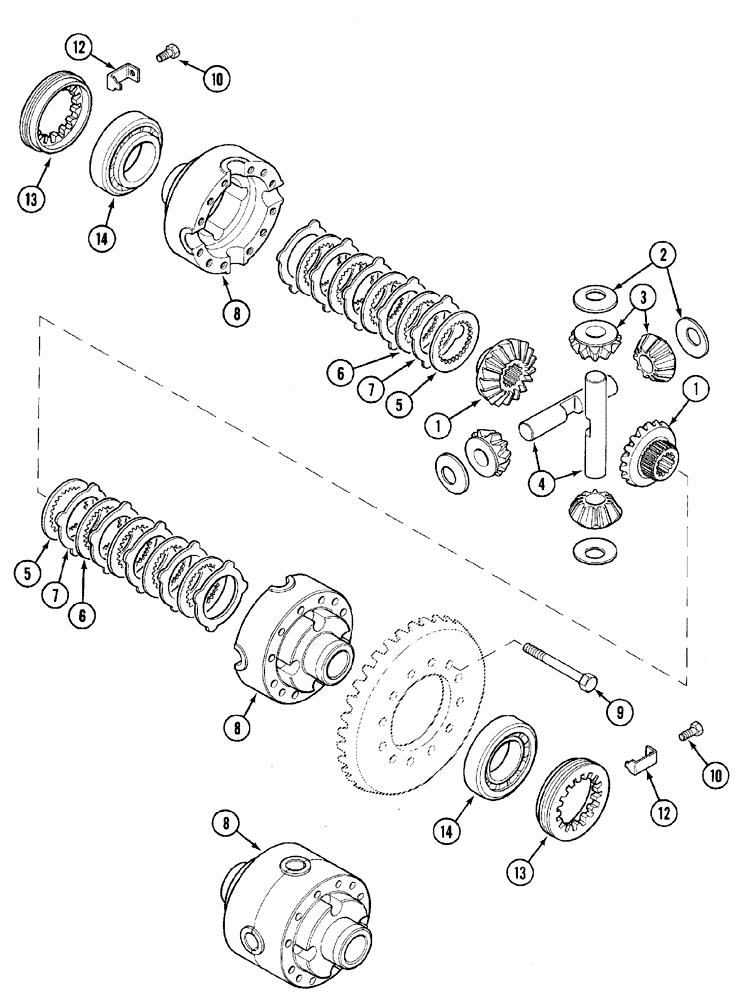 12
10
13
14
8
2
3
6
7
5
1
1
4
5
7
6
8
9
10
12
14
13
8