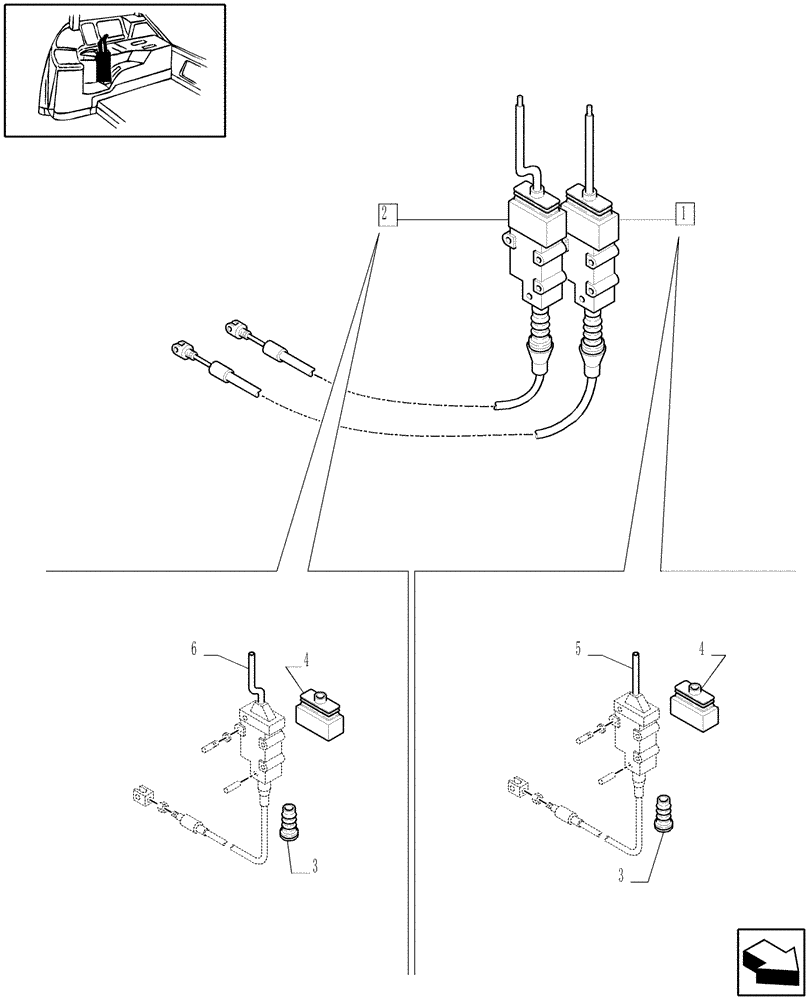 2
1
6
4
3
5
4
3