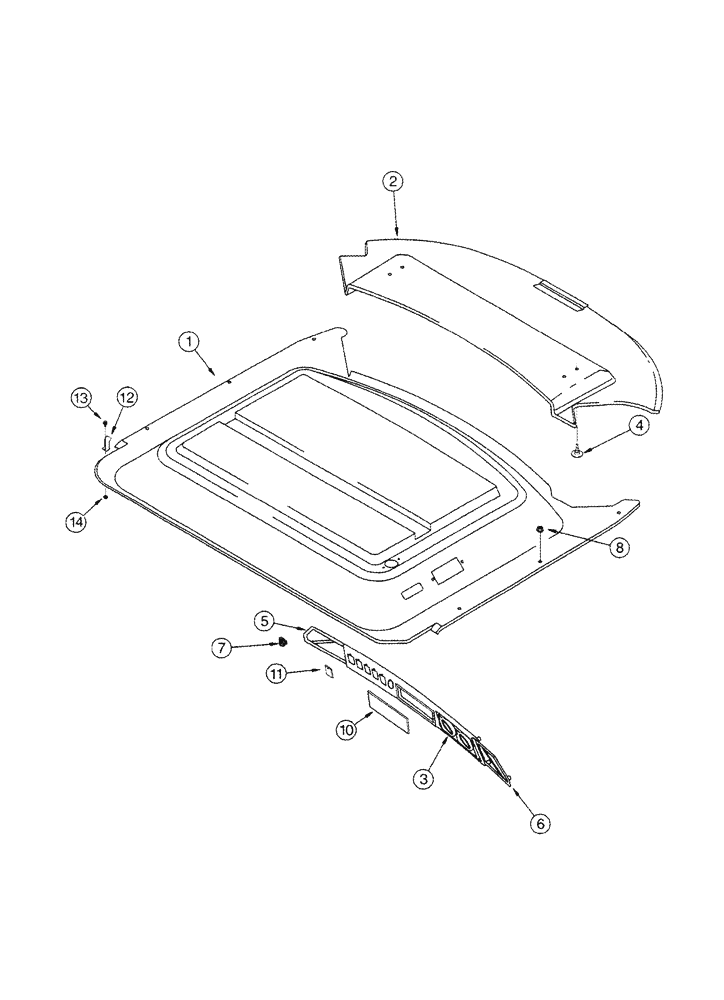 2
1
13
12
4
14
8
5
7
11
10
3
6