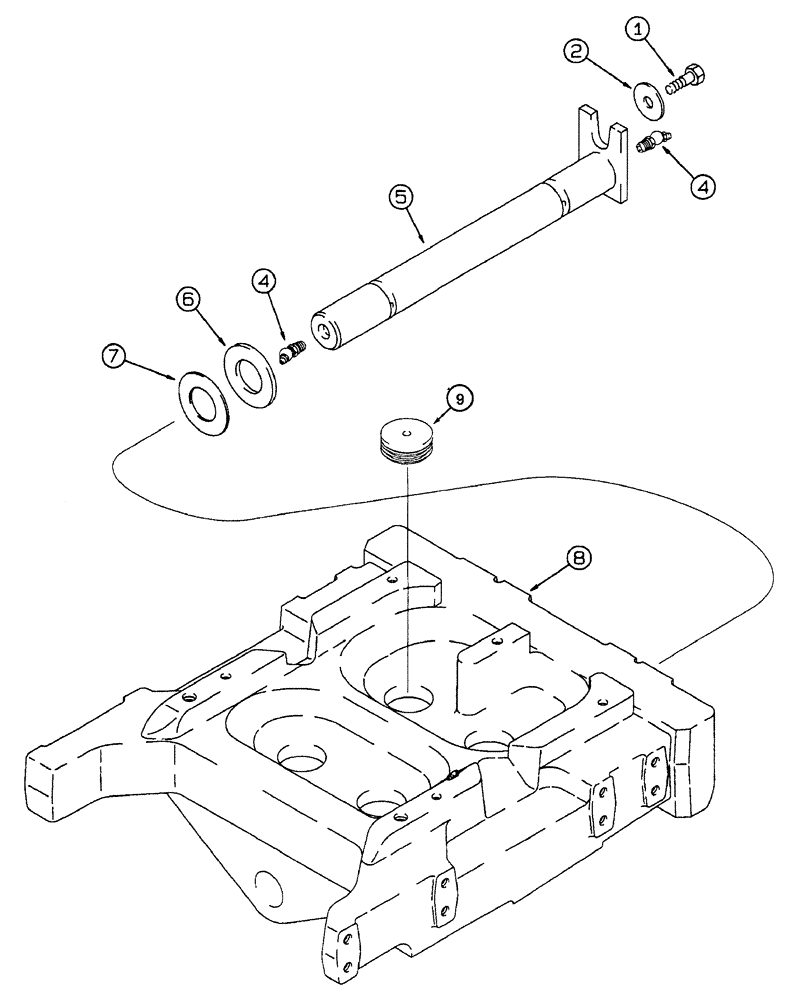 1
2
4
5
4
6
7
9
8