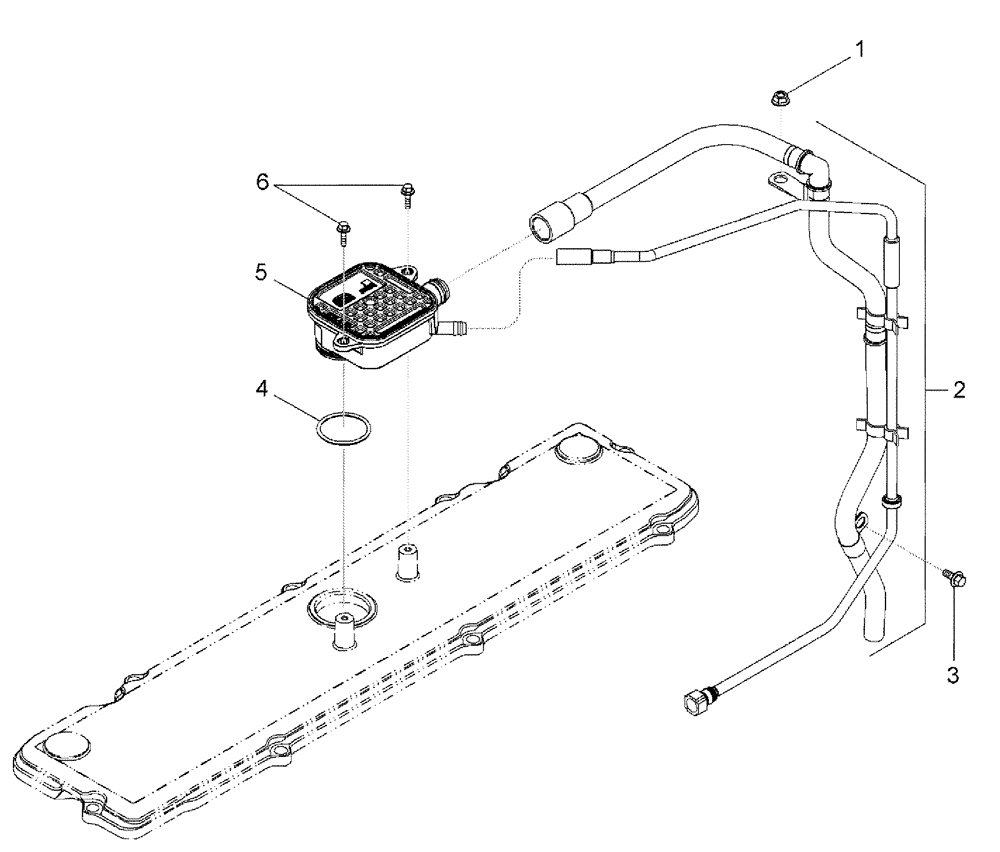 1
6
5
4
2
3