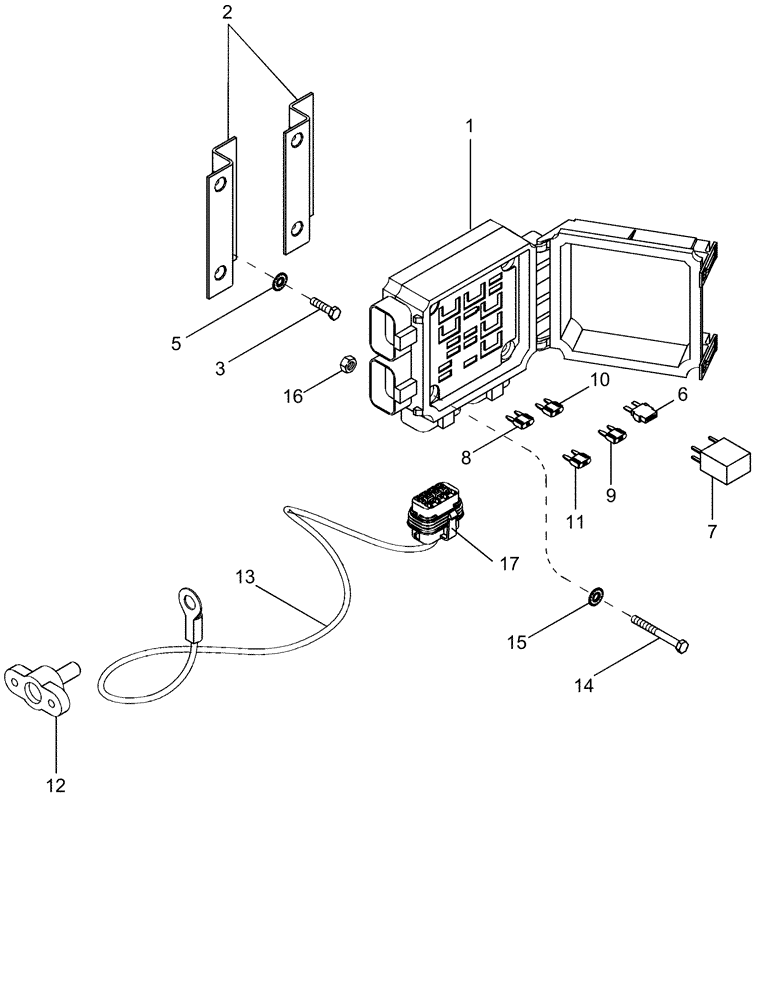 2
1
5
3
16
10
6
8
9
11
7
17
13
15
14
12