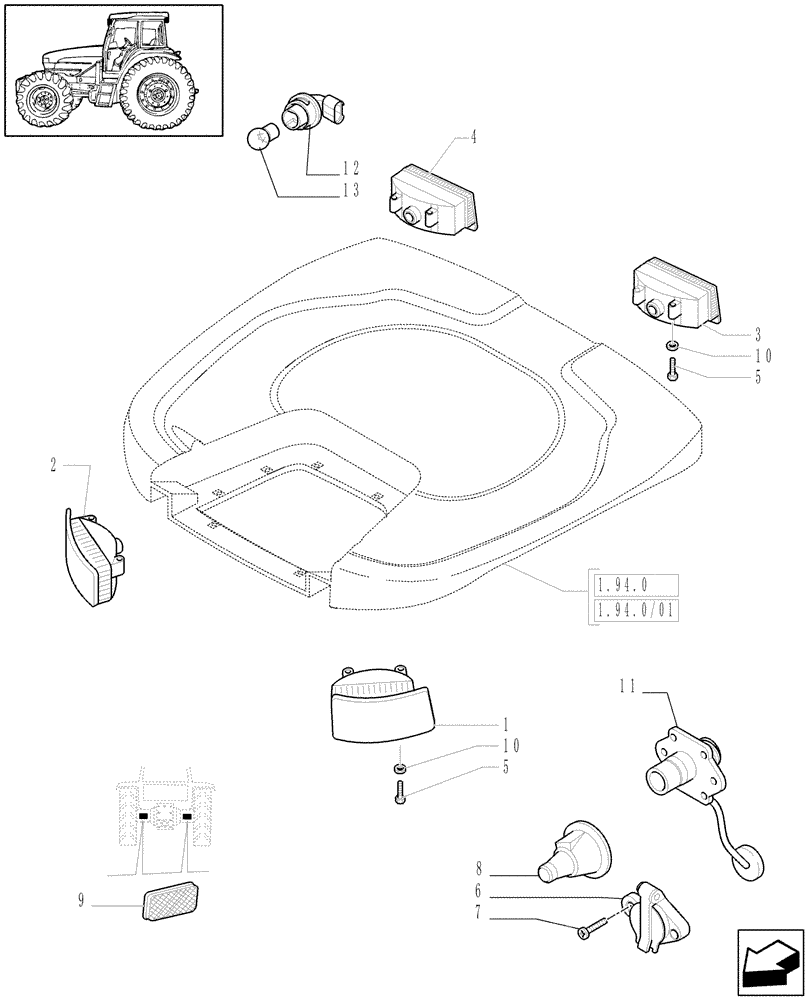 12
13
4
3
10
5
2
1.94.0
1.94.0/01
1
10
5
11
8
6
7
9