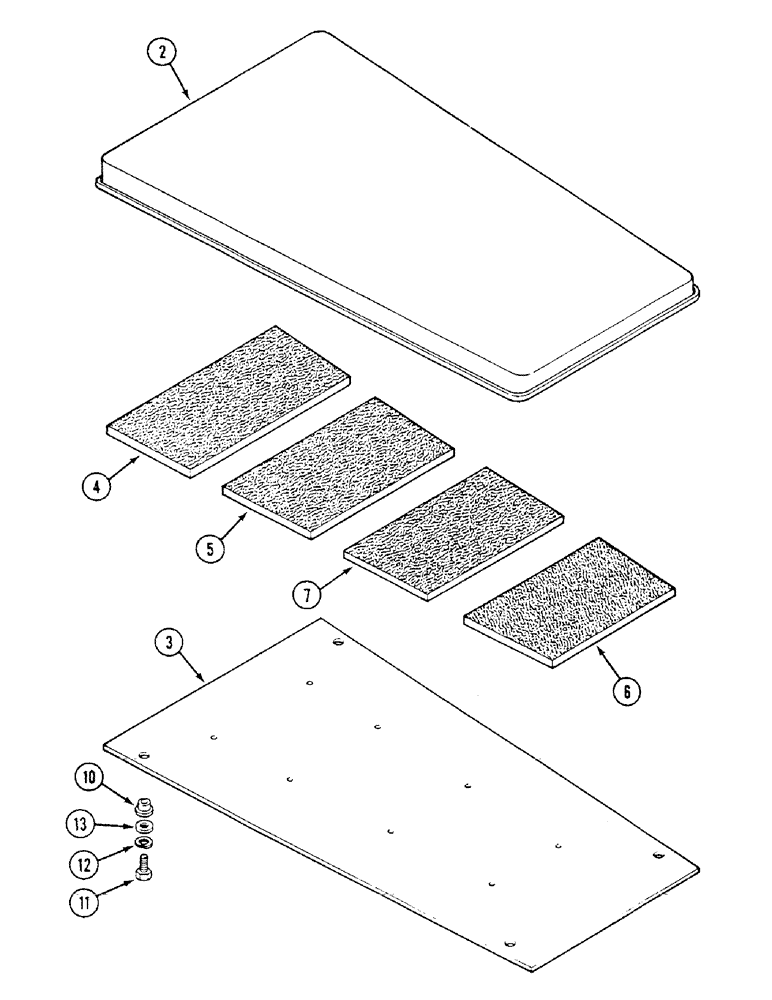 2

4

5

7

6

3

10

13

12

11