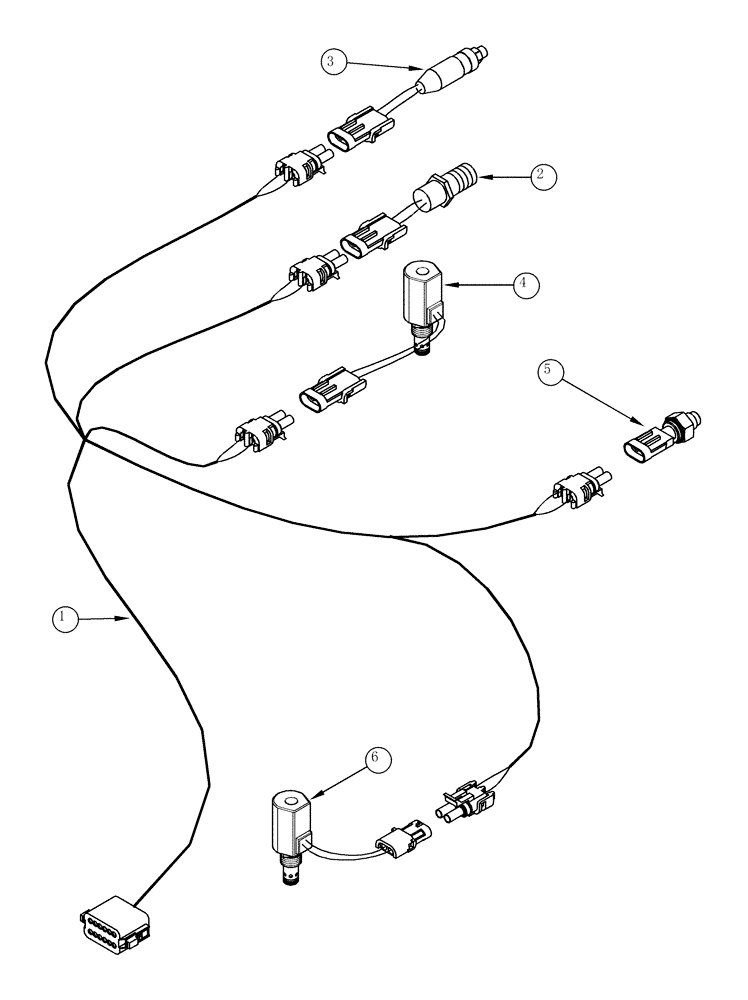 3
2
4
5
1
6