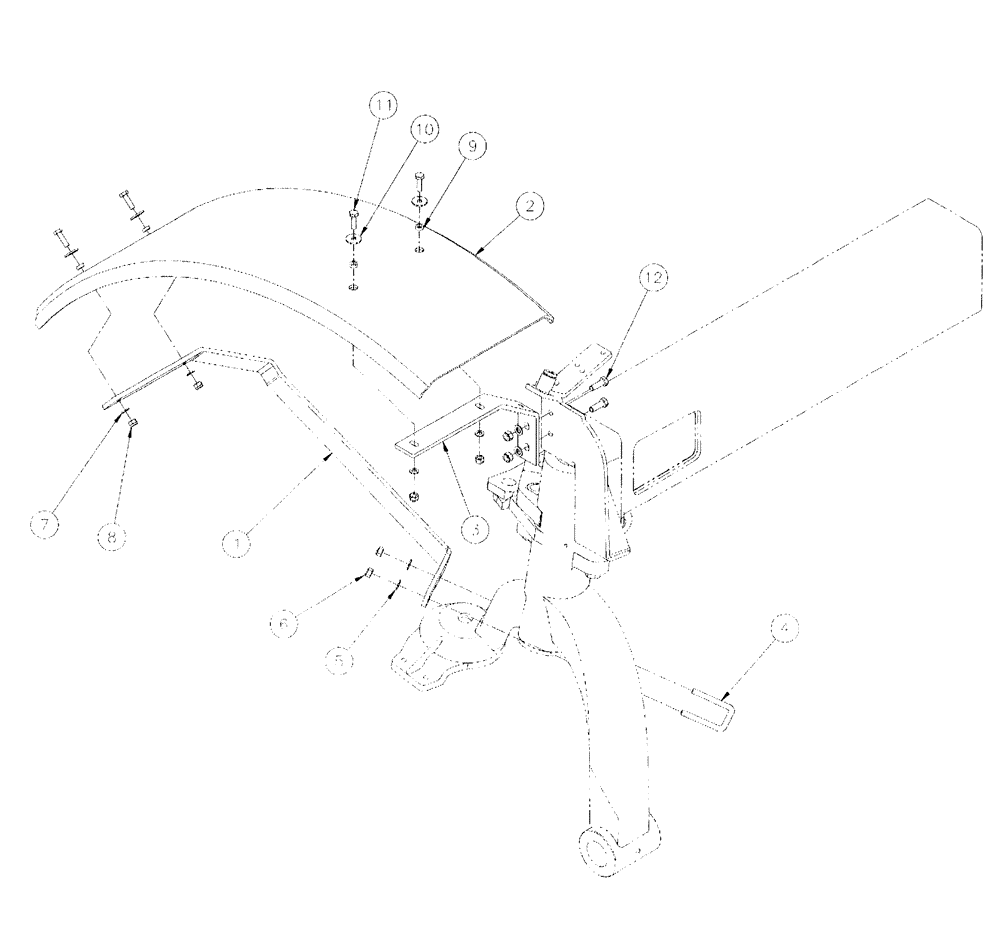 11
10
9
2
12
7
8
1
3
6
5
4