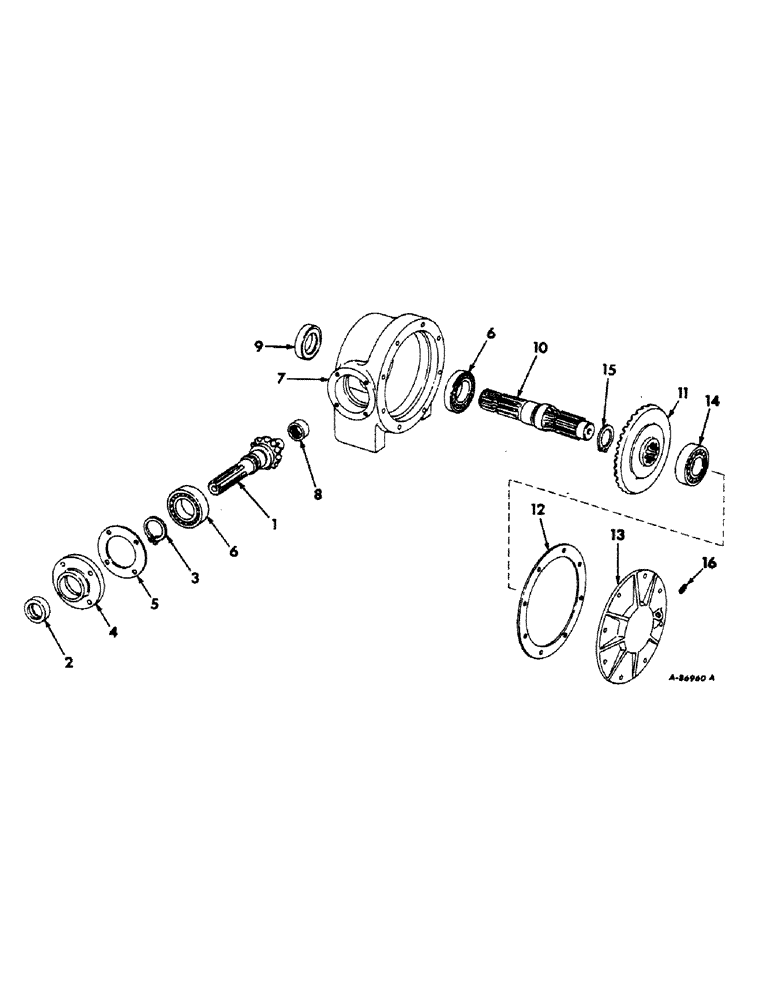 9
7
6
10
15
11
14
8
1
6
3
5
4
2
12
13
16
A-86960 A