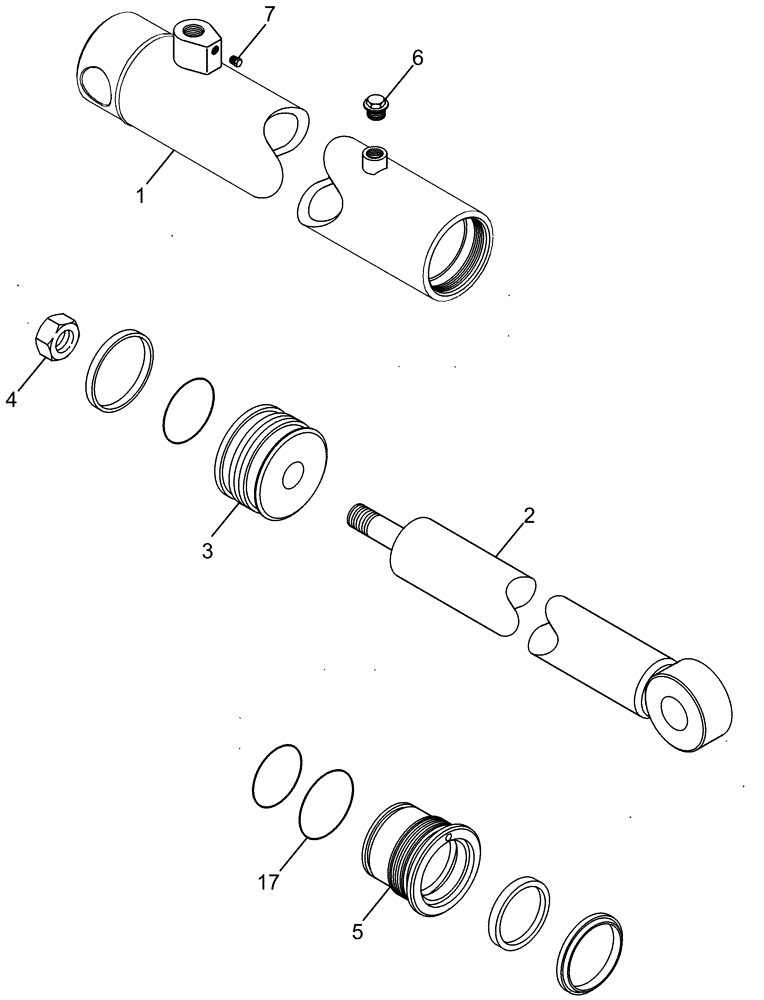 7
6
1
4
3
2
17
5