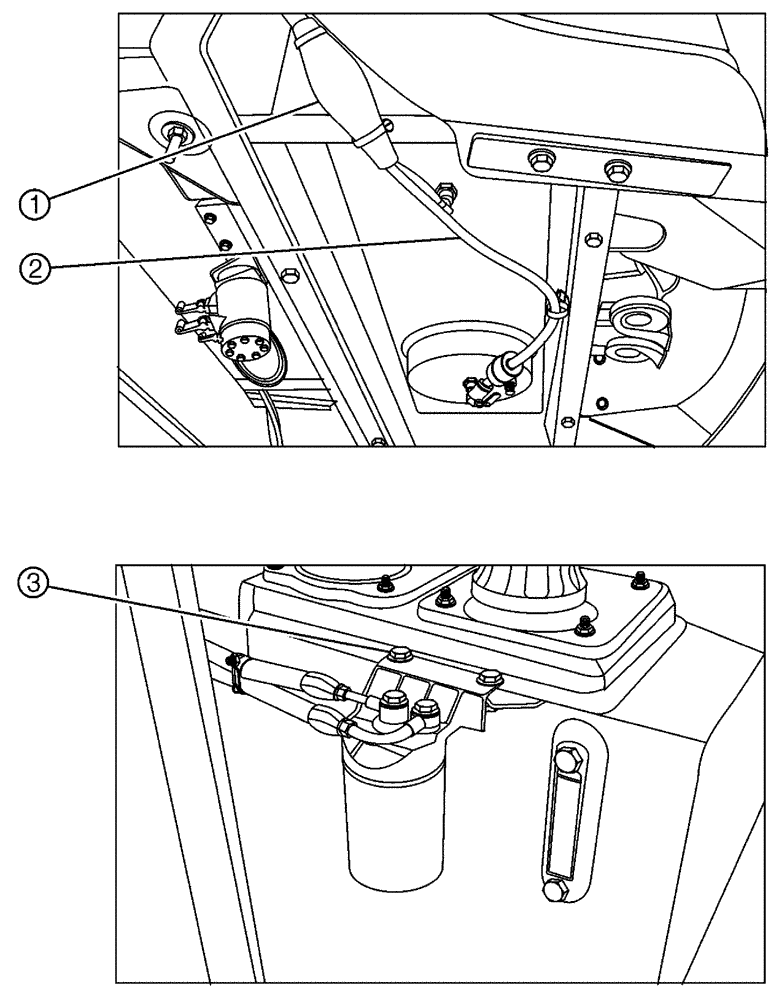 ①
②
③