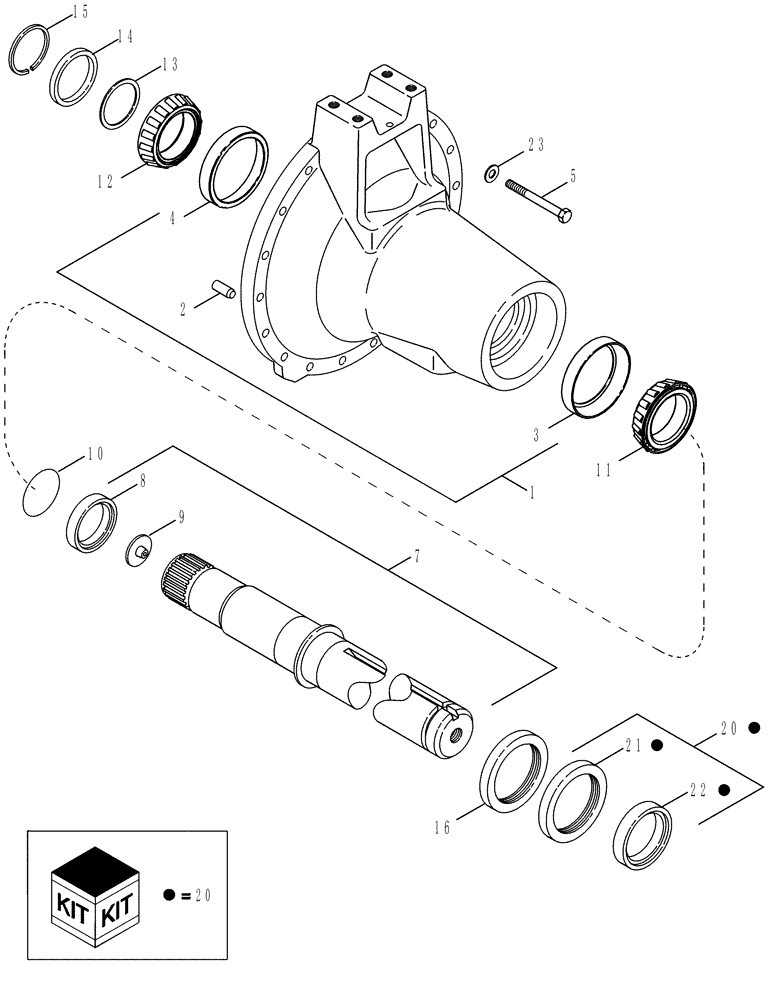 15
14
13
12
4
23
5
2
3
11
1
10
8
9
7
20 ●
21 ●
22 ●
16
KIT KIT
● = 20