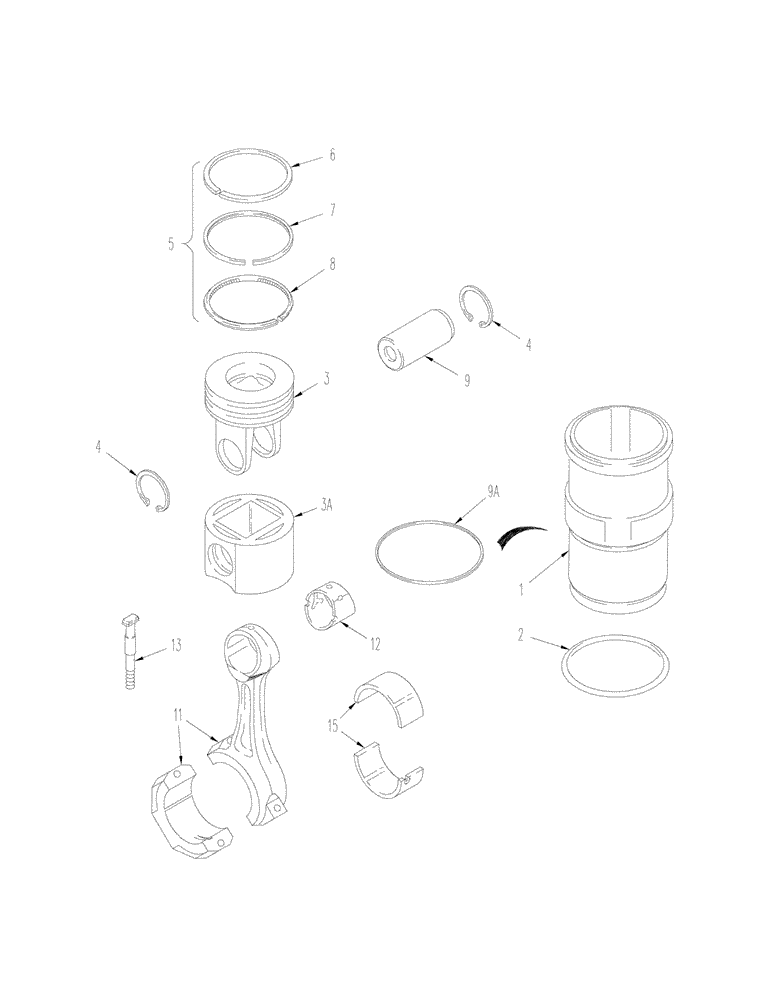 6
7
5
8
4
9
3
4
3A
9A
1
12
13
2
11
15