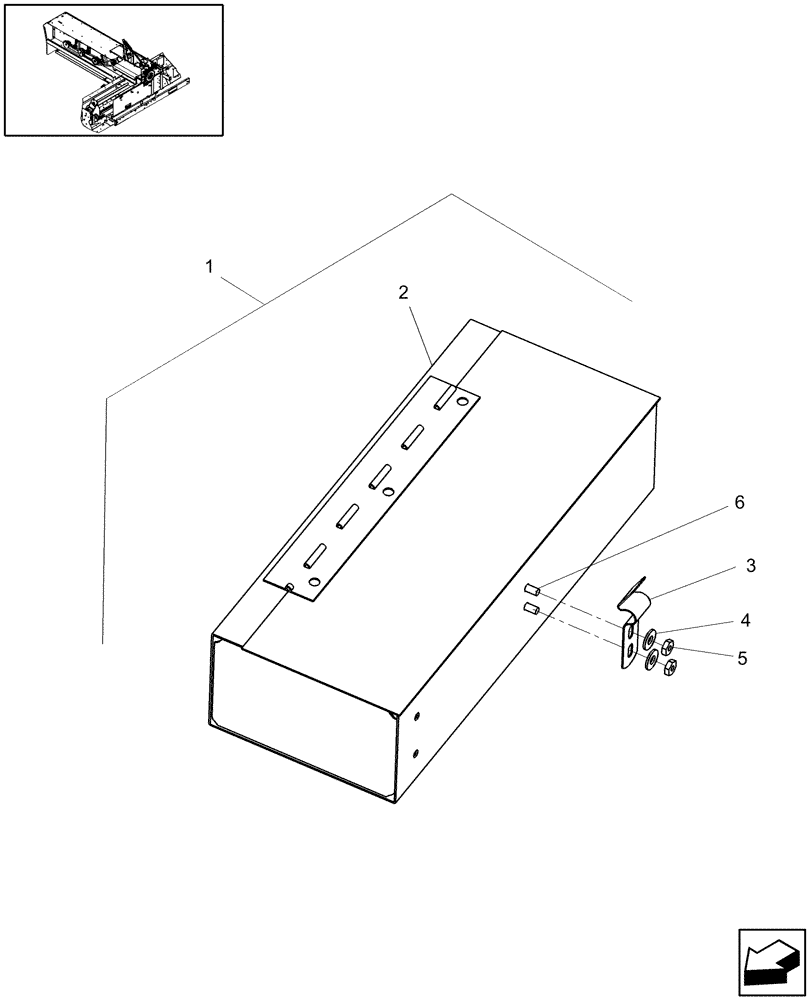 1
2
6
3
4
5