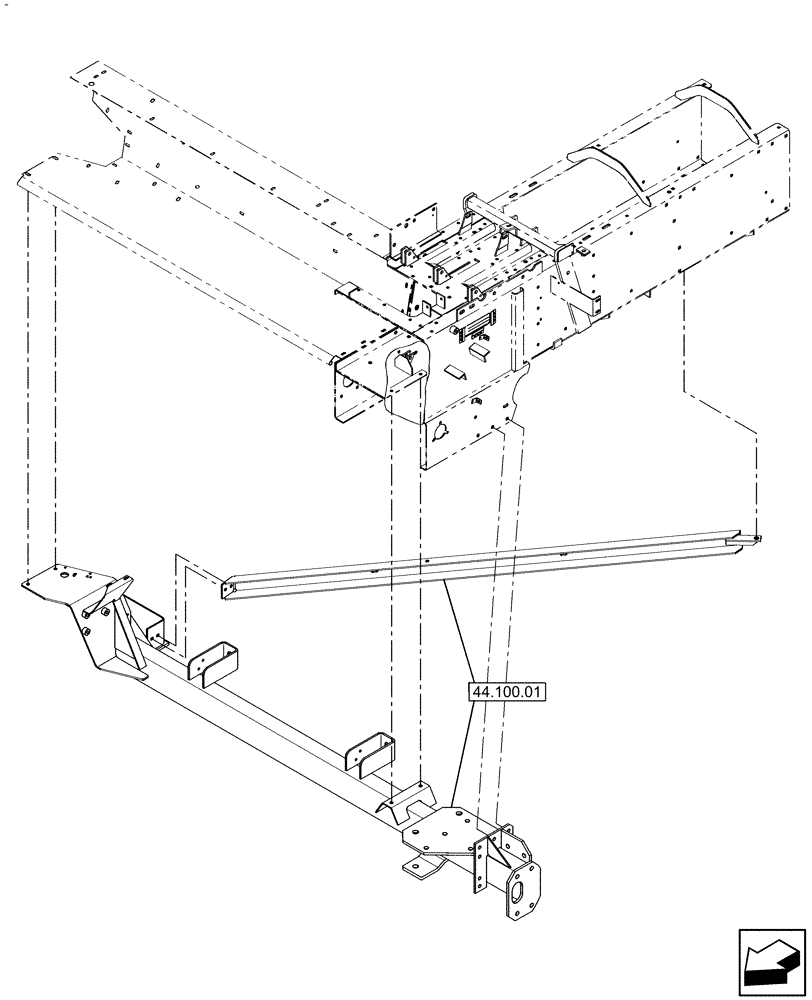 44.100.01