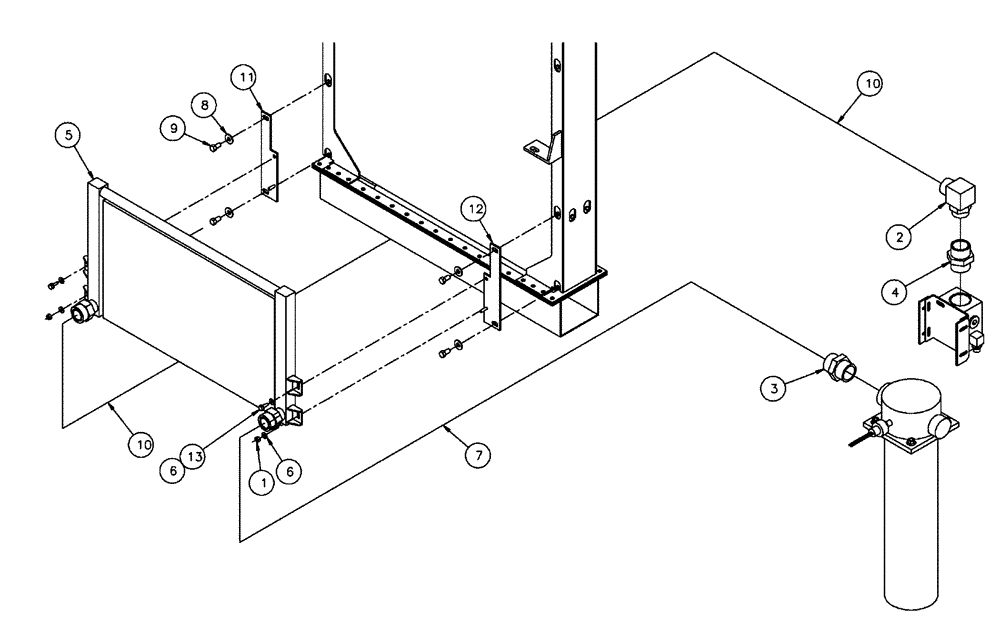 11
8
9
5
12
10
2
4
3
10
6
13
1
6
7