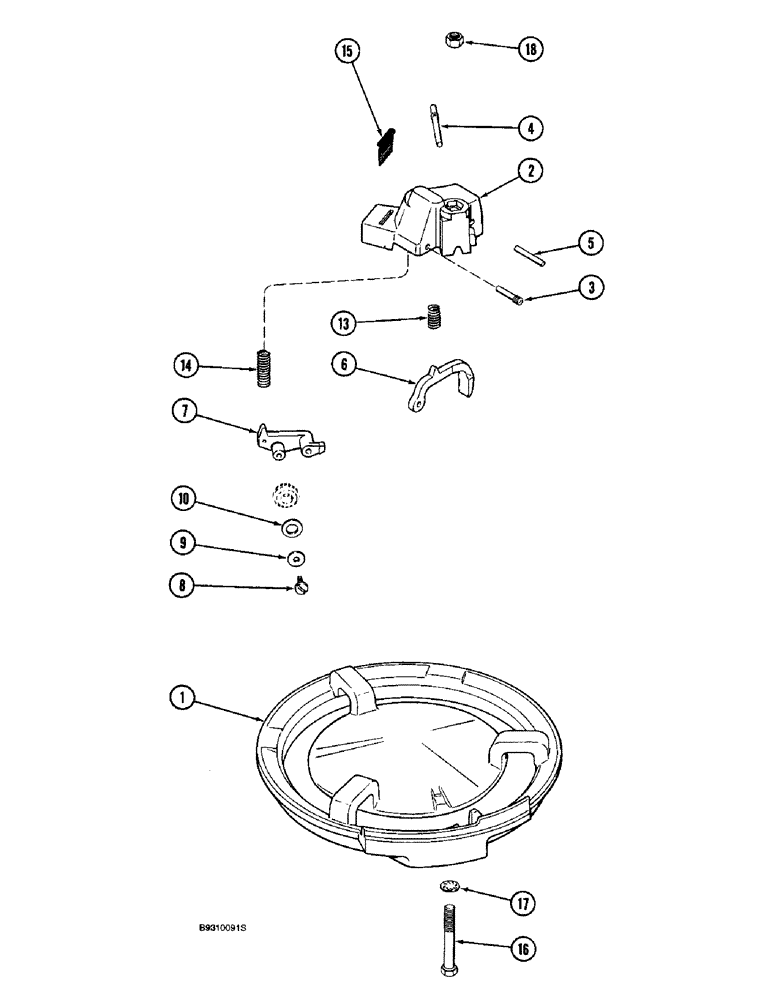 15
18
4
2
5
3
13
14
6
7
10
9
8
1
17
16
B9310091S