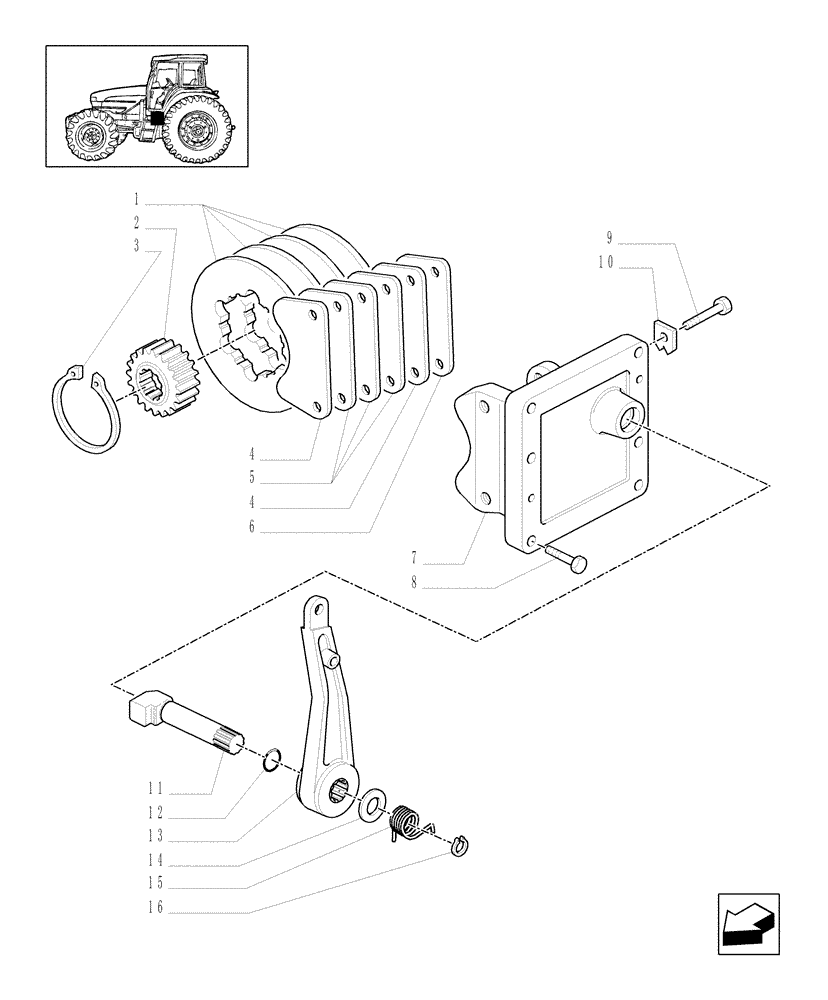 1
2
3
9
10
4
5
4
6
7
8
11
12
13
14
15
16