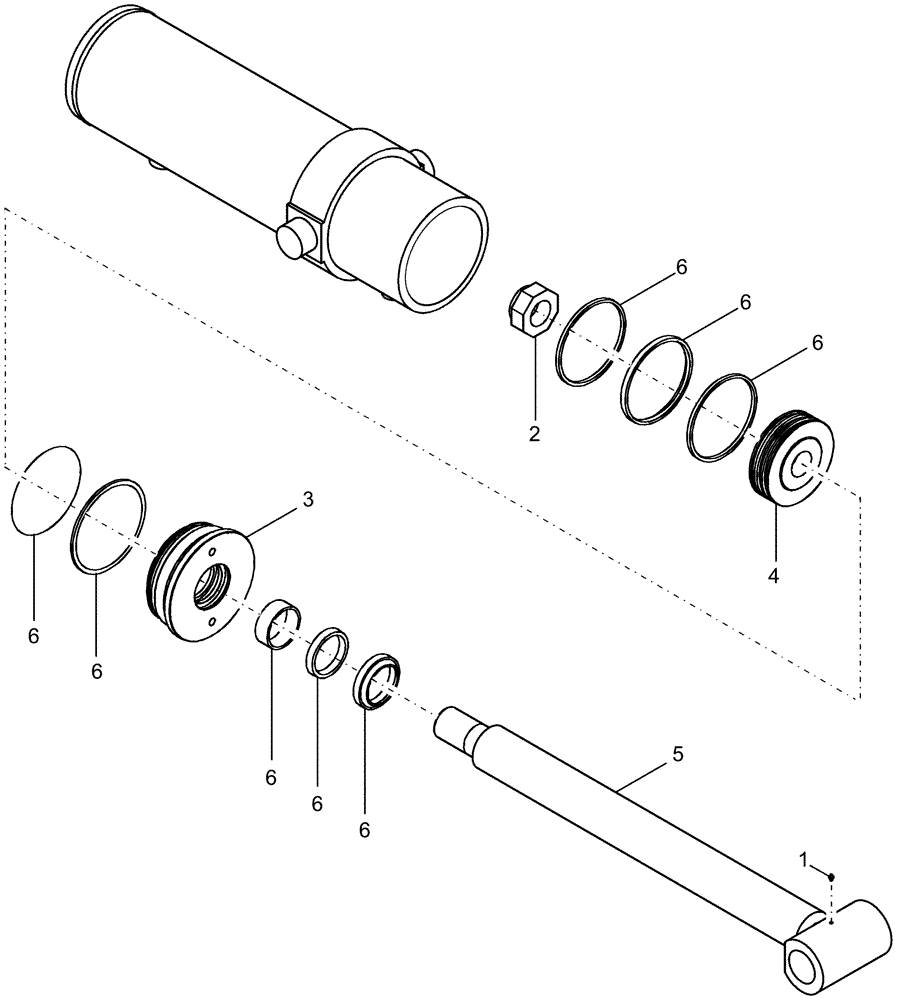 6
6
6
2
4
3
6
6
6
6
6
5
1