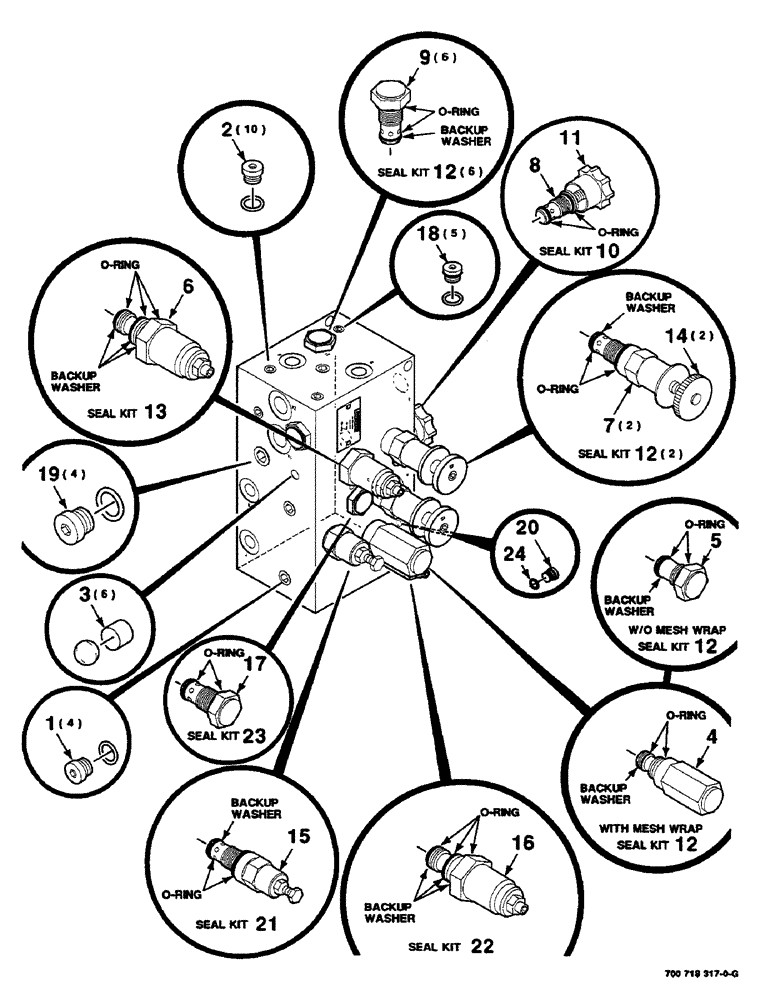 9 (6)
O-RING
BACKUP WASHER
SEAL KIT 12 (6)

2 (10)

11
8
O-RING
SEAL KIT 10

18 (5)

O-RING
6
BACKUP WASHER
SEAL KIT 13

BACKUP WASHER
14 (2)
O-RING
7 (2)
SEAL KIT 12 (2)

19 (4)

20
24

O-RING
5
BACKUP WASHER
W/O MESH WRAP
SEAL KIT 12

3 (6)

O-RING
17
SEAL KIT 23

1 (4)

O-RING
4
BACKUP WASHER
WITH MESH WRAP
SEAL KIT 12

BACKUP WASHER
15
O-RING
SEAL KIT 21

O-RING
16
BACKUP WASHER
SEAL KIT 22

700 719 317-0-G