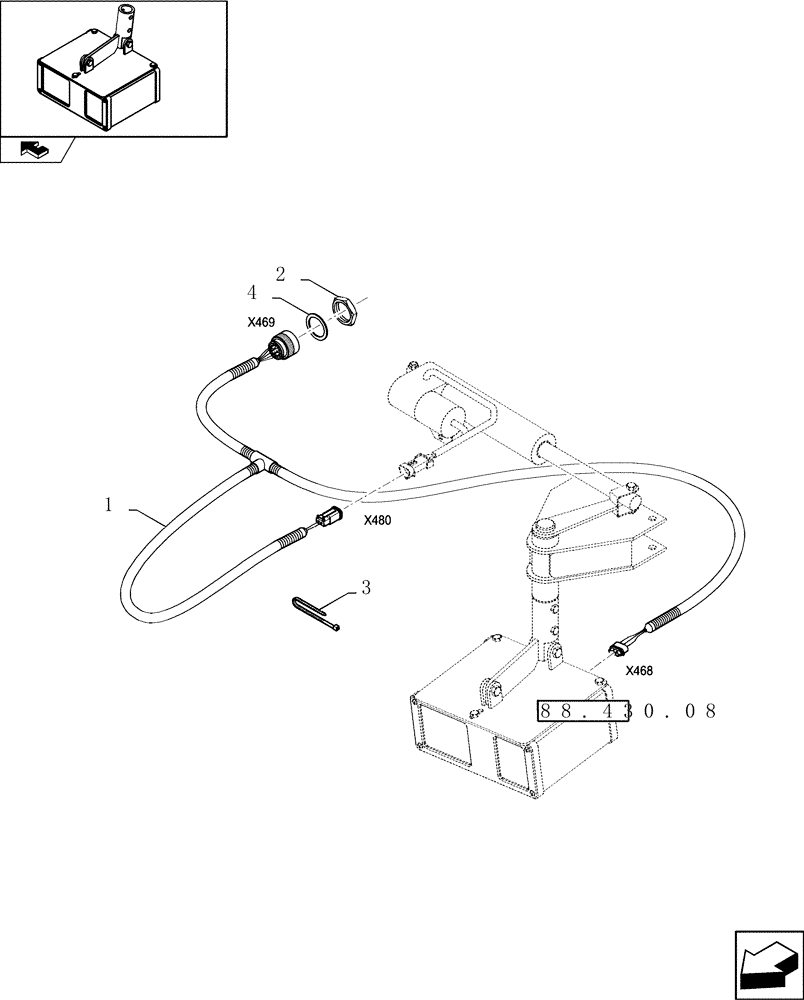 2
4
X469
1
X480
3
X468
88.430.08