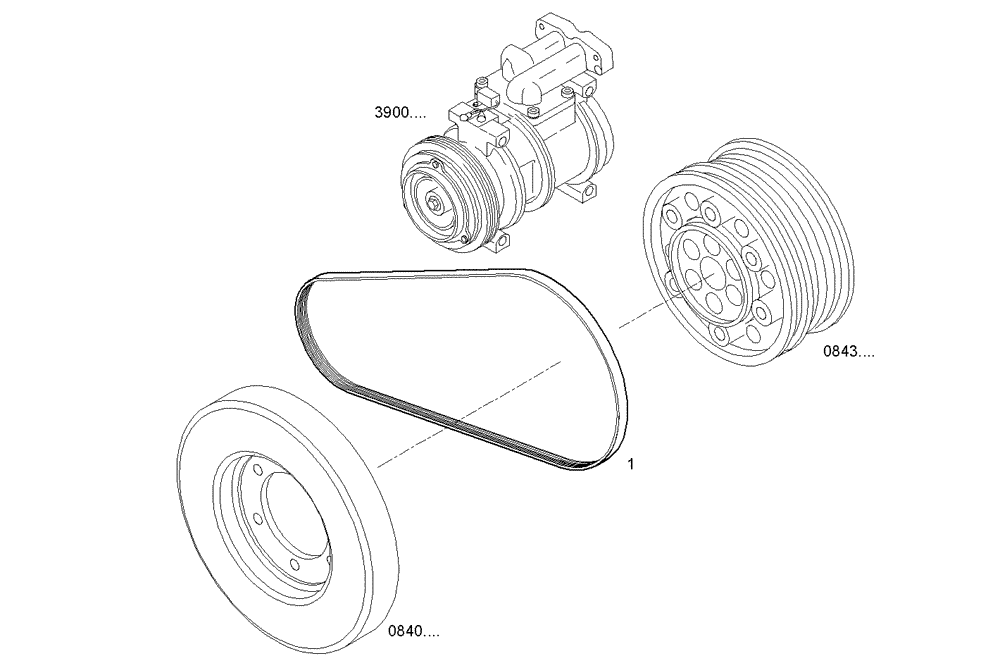 3900....

0843....

1

0840....